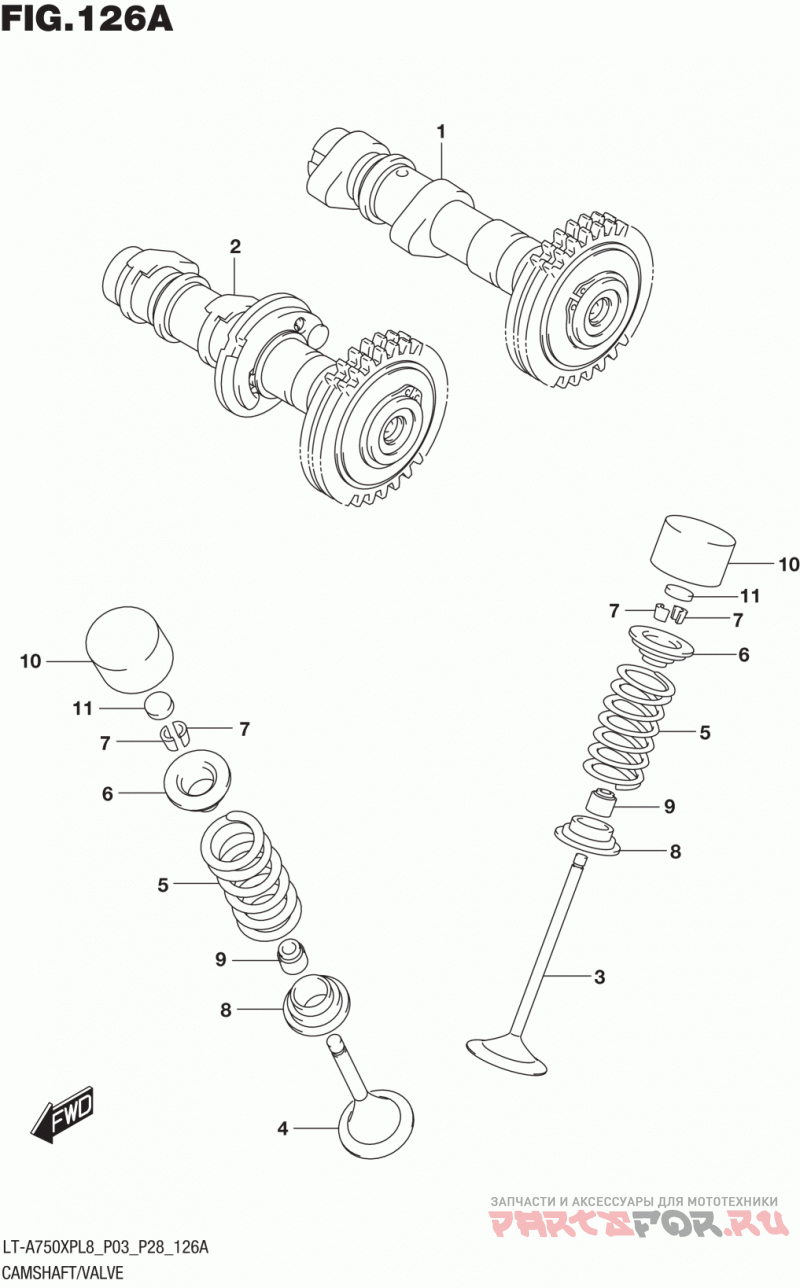 FIG.126A

1

2

10

11

7

7

6

5

9

8

3

10

11

7

7

6

5

9

8

4

FWD

ЗАПЧАСТИ И АКСЕССУАРЫ ДЛЯ МОТОТЕХНИКИ
PARTSFOR.RU

LT-A750XPL8_P03_P28_126A
CAMSHAFT/VALVE