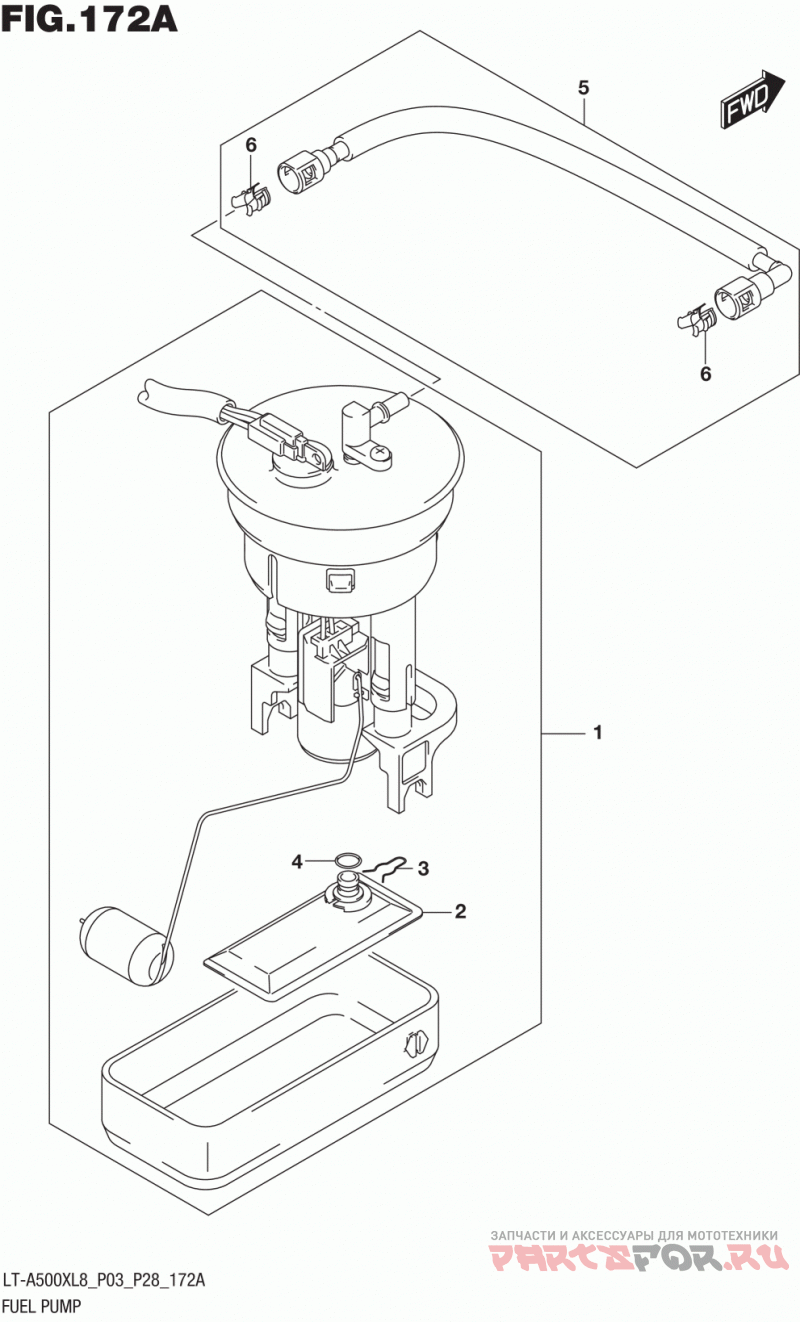 FIG.172A

5

FWD

6

6

1

4

3

2

ЗАПЧАСТИ И АКСЕССУАРЫ ДЛЯ МОТОТЕХНИКИ
PARTSFOR.RU

LT-A500XL8_P03_P28_172A
FUEL PUMP