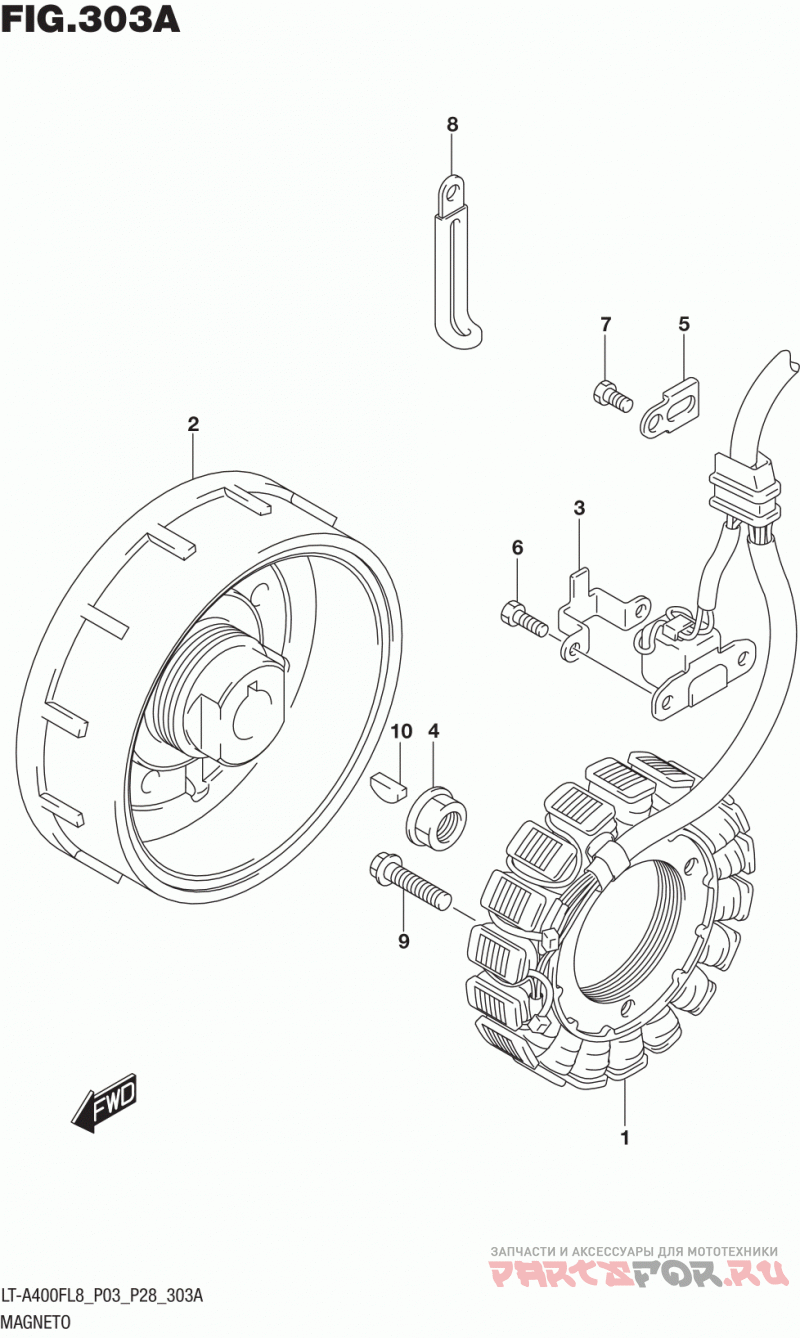 FIG.303A

8

7

5

2

3

6

10

4

9

1

FWD

ЗАПЧАСТИ И АКСЕССУАРЫ ДЛЯ МОТОТЕХНИКИ
PARTSFOR.RU

LT-A400FL8_P03_P28_303A
MAGNETO