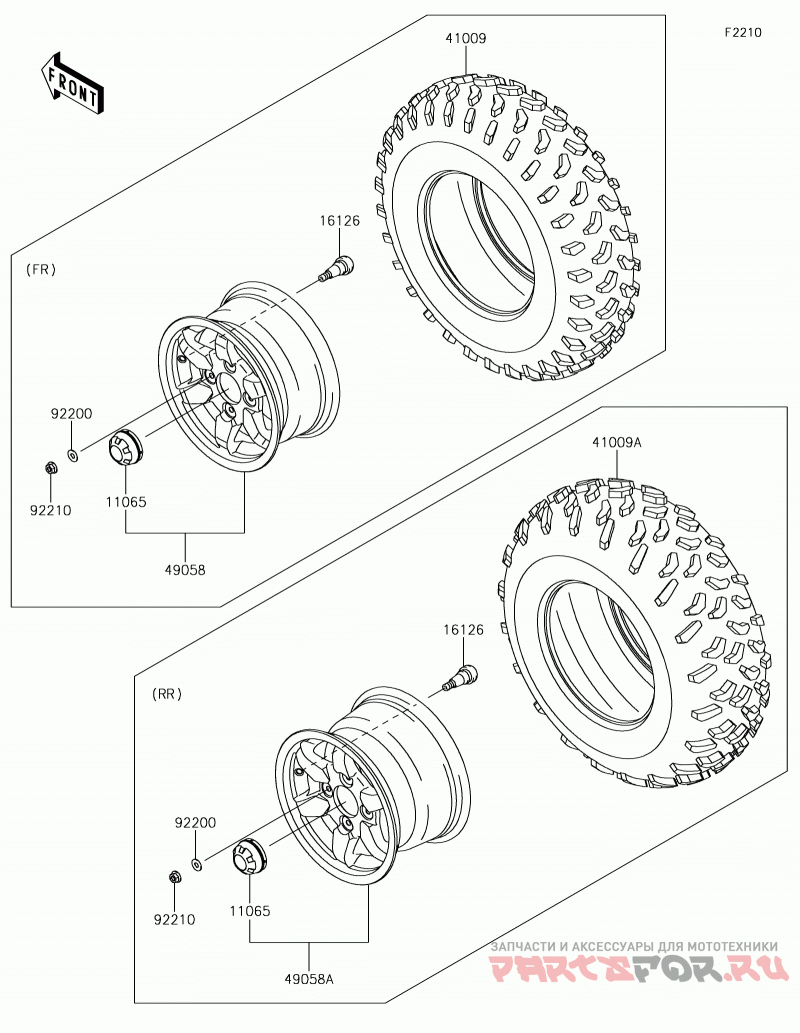 F2210

FRONT

41009

16126

(FR)

92200

92210

11065

49058

41009A

16126

(RR)

92200

92210

11065

49058A

ЗАПЧАСТИ И АКСЕССУАРЫ ДЛЯ МОТОТЕХНИКИ
PARTSFOR.RU