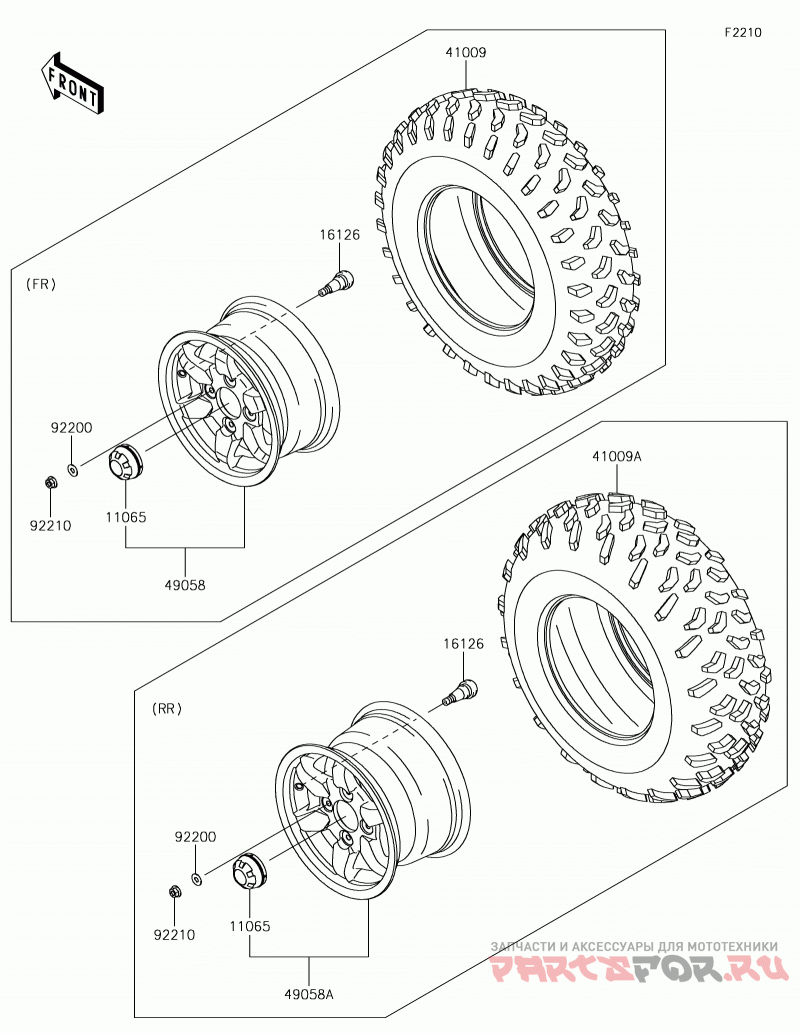 F2210

FRONT

41009

16126

(FR)

92200

92210

11065

49058

41009A

16126

(RR)

92200

92210

11065

49058A

ЗАПЧАСТИ И АКСЕССУАРЫ ДЛЯ МОТОТЕХНИКИ
PARTSFOR.RU