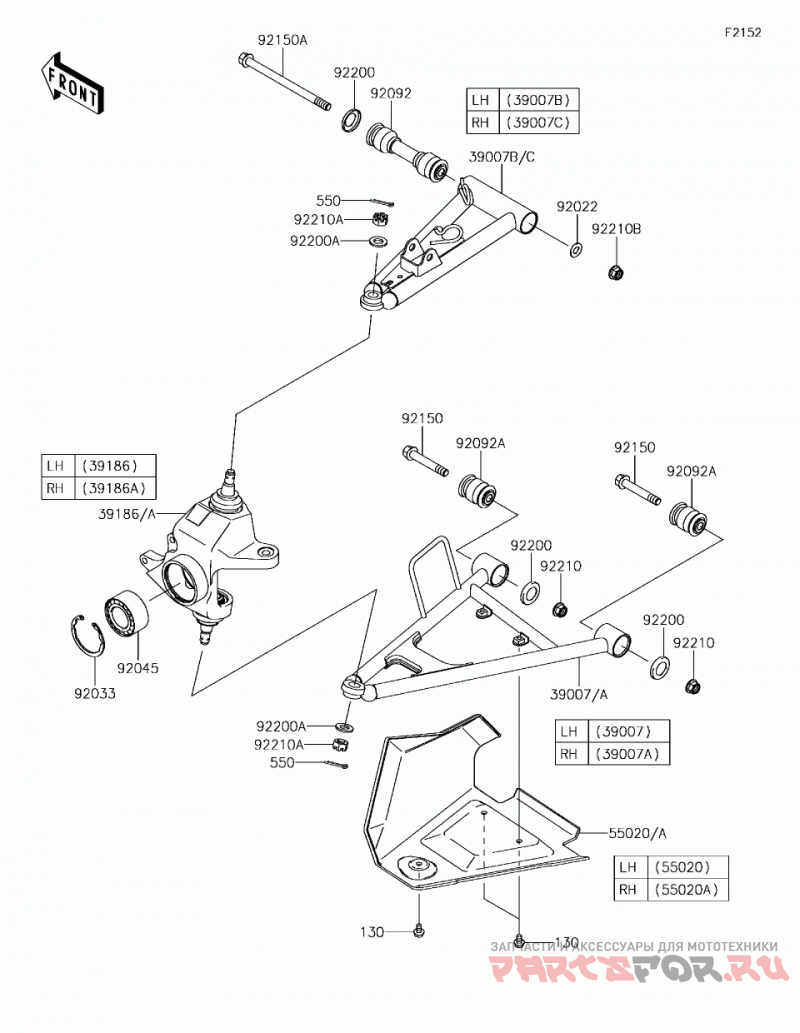 F2152

FRONT

92150A
92200
92092

| LH | (39007B) |
|---|---|
| RH | (39007C) |

39007B/C
550
92210A
92200A
92022
92210B

92150
92092A
92150
92092A

| LH | (39186) |
|---|---|
| RH | (39186A) |

39186/A
92200
92210
92200
92210
92045
92033
39007/A
92200A
92210A
550

| LH | (39007) |
|---|---|
| RH | (39007A) |

55020/A

| LH | (55020) |
|---|---|
| RH | (55020A) |

130
130

ЗАПЧАСТИ И АКСЕССУАРЫ ДЛЯ МОТОТЕХНИКИ
PARTSFOR.RU