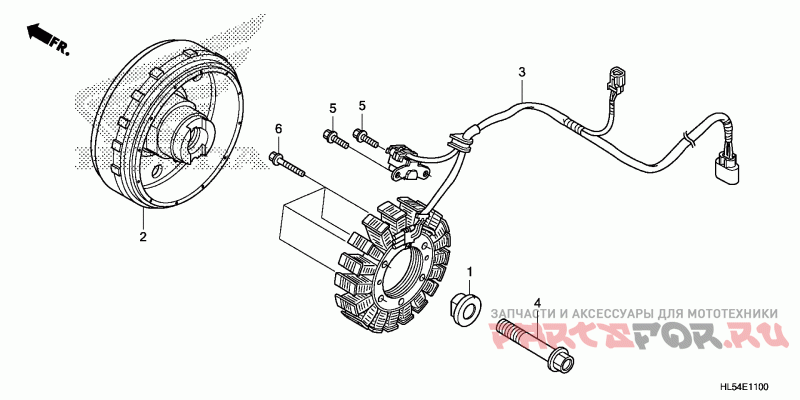 FR.

3

5 5

6

2

1

4

ЗАПЧАСТИ И АКСЕССУАРЫ ДЛЯ МОТОТЕХНИКИ

PARTSFOR.RU

HL54E1100