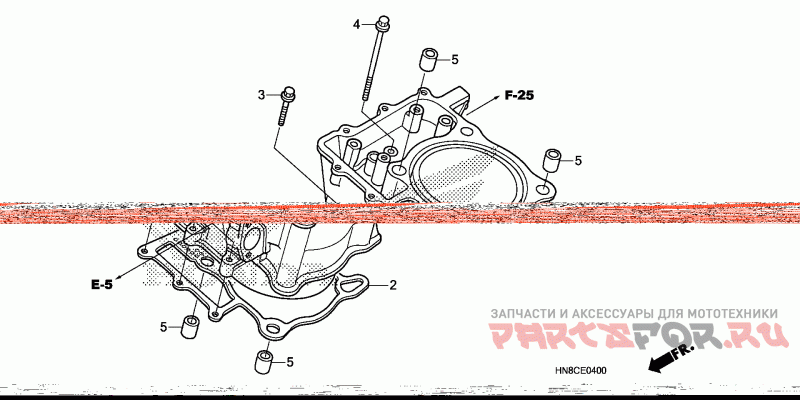 4
5
3
F-25
5
E-5
2
5
5
ЗАПЧАСТИ И АКСЕССУАРЫ ДЛЯ МОТОТЕХНИКИ
PARTSFOR.RU
FR.
HN8CE0400