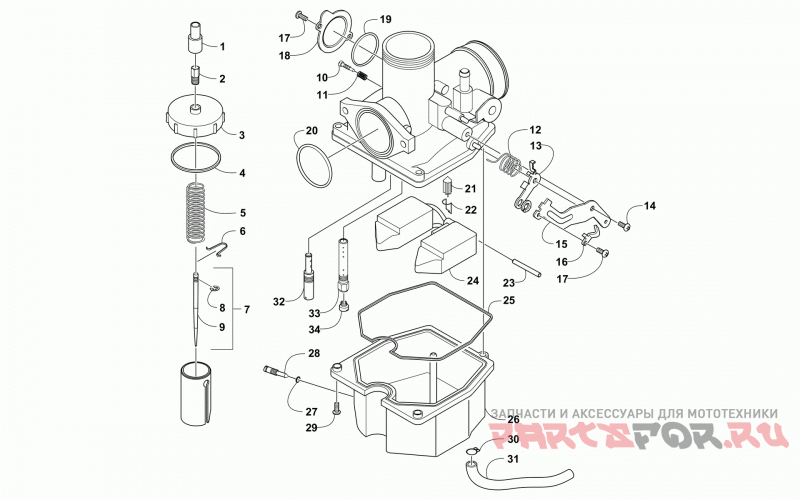 1
2
3
4
5
6
7
8
9
17
18
19
10
11
20
12
13
14
15
16
17
21
22
23
24
25
32
33
34
28
27
29
26
30
31

ЗАПЧАСТИ И АКСЕССУАРЫ ДЛЯ МОТОТЕХНИКИ
PARTSFOR.RU