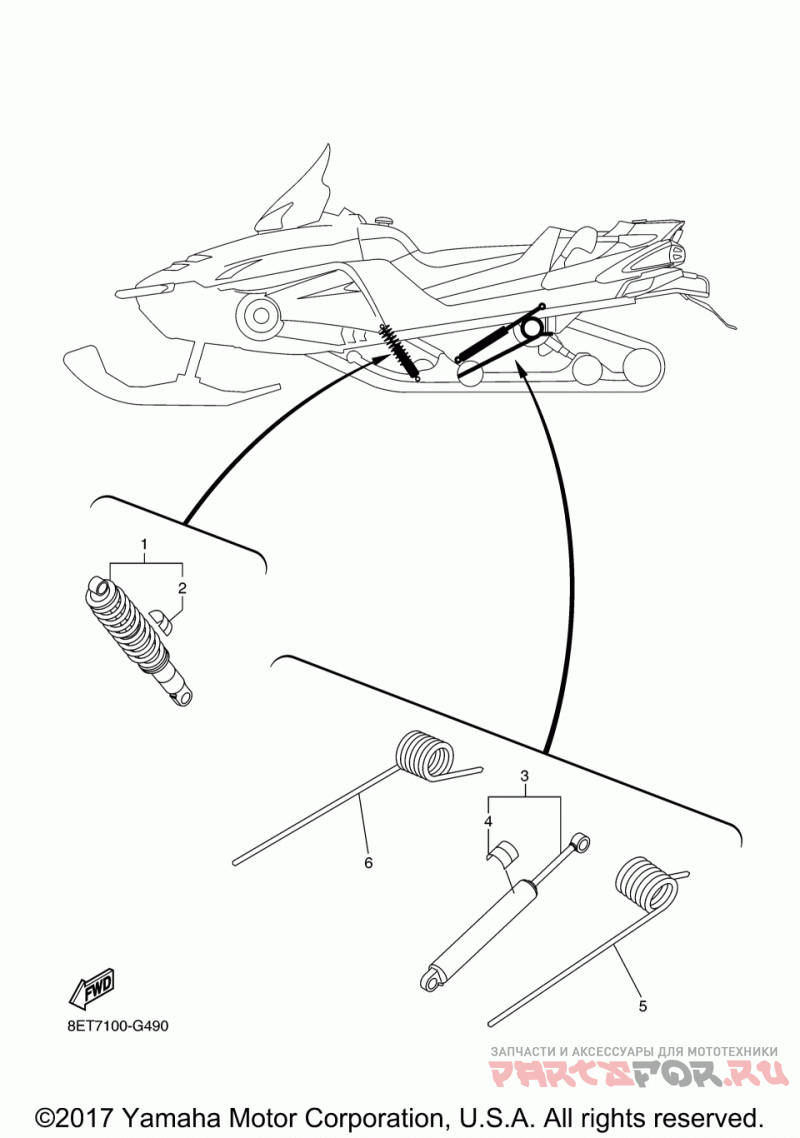 1
2
3
4
6
5
FWD
8ET7100-G490
ЗАПЧАСТИ И АКСЕССУАРЫ ДЛЯ МОТОТЕХНИКИ
PARTSFOR.RU
©2017 Yamaha Motor Corporation, U.S.A. All rights reserved.