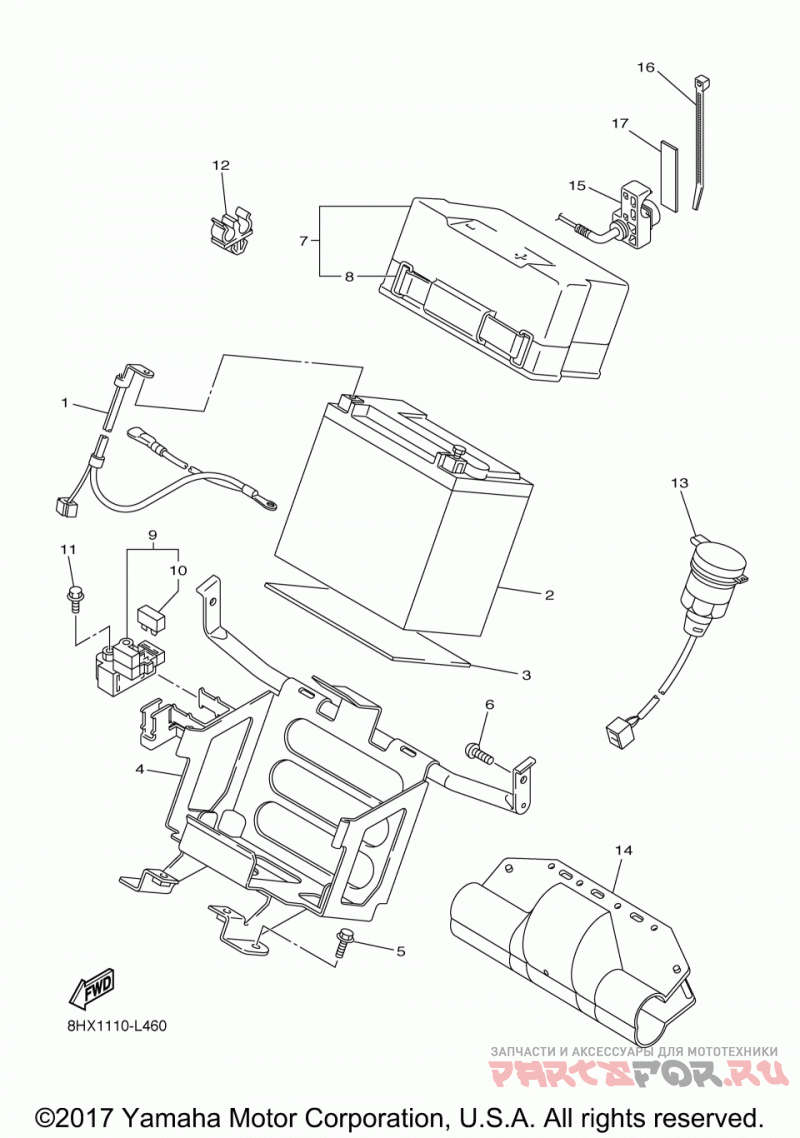 16
17
12
15
7
8
1
13
9
11
10
2
3
6
4
14
5
FWD
8HX1110-L460
ЗАПЧАСТИ И АКСЕССУАРЫ ДЛЯ МОТОТЕХНИКИ
PARTSFOR.RU
©2017 Yamaha Motor Corporation, U.S.A. All rights reserved.