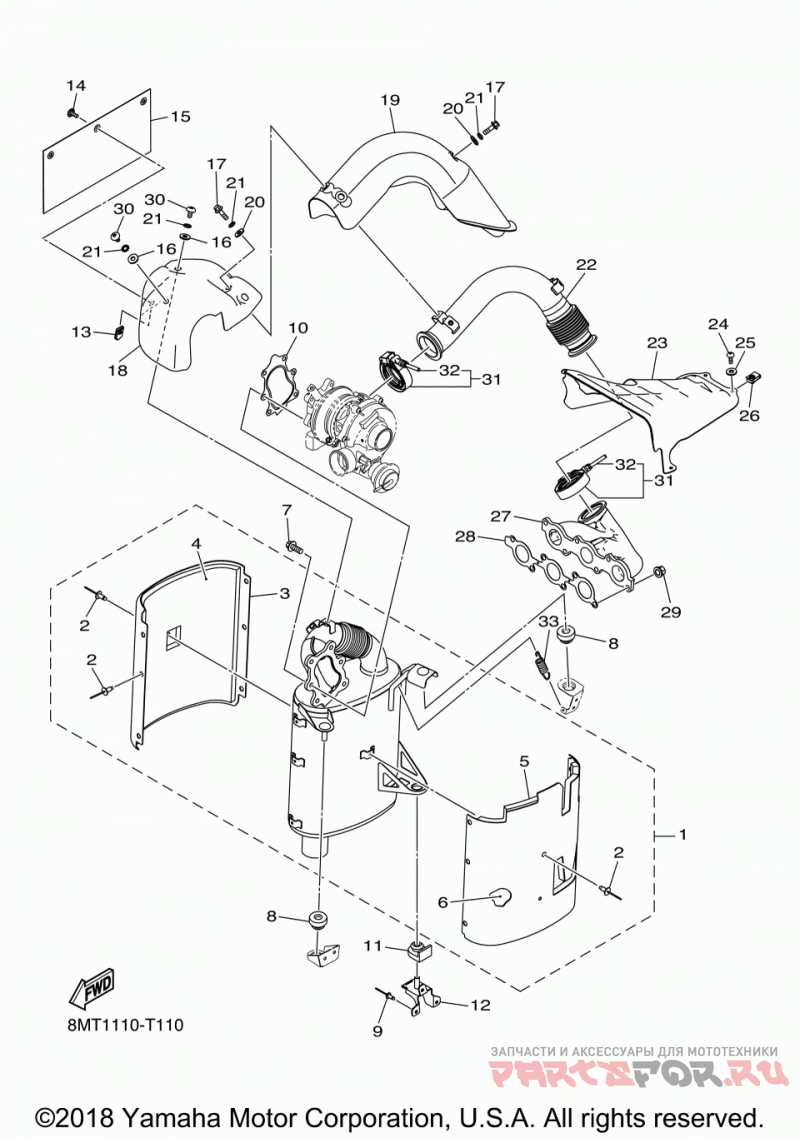 14
15
19
20
21
17
17
21
30
20
30
21
16
21
16
13
18
10
22
32
31
24
25
23
26
32
31
27
28
29
7
4
3
2
2
33
8
5
1
2
6
8
11
12
9
FWD
8MT1110-T110
ЗАПЧАСТИ И АКСЕССУАРЫ ДЛЯ МОТОТЕХНИКИ
PARTSFOR.RU
©2018 Yamaha Motor Corporation, U.S.A. All rights reserved.