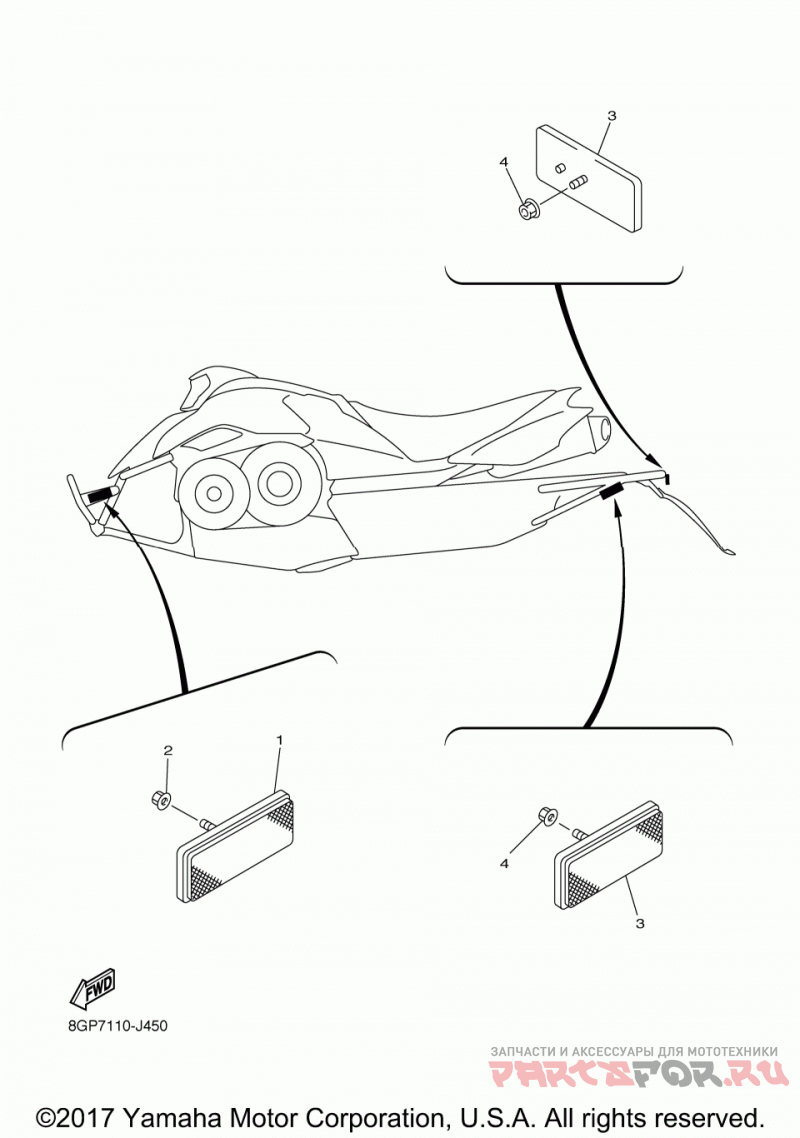 3
4
2
1
4
3
FWD
8GP7110-J450
ЗАПЧАСТИ И АКСЕССУАРЫ ДЛЯ МОТОТЕХНИКИ
PARTSFOR.RU
©2017 Yamaha Motor Corporation, U.S.A. All rights reserved.