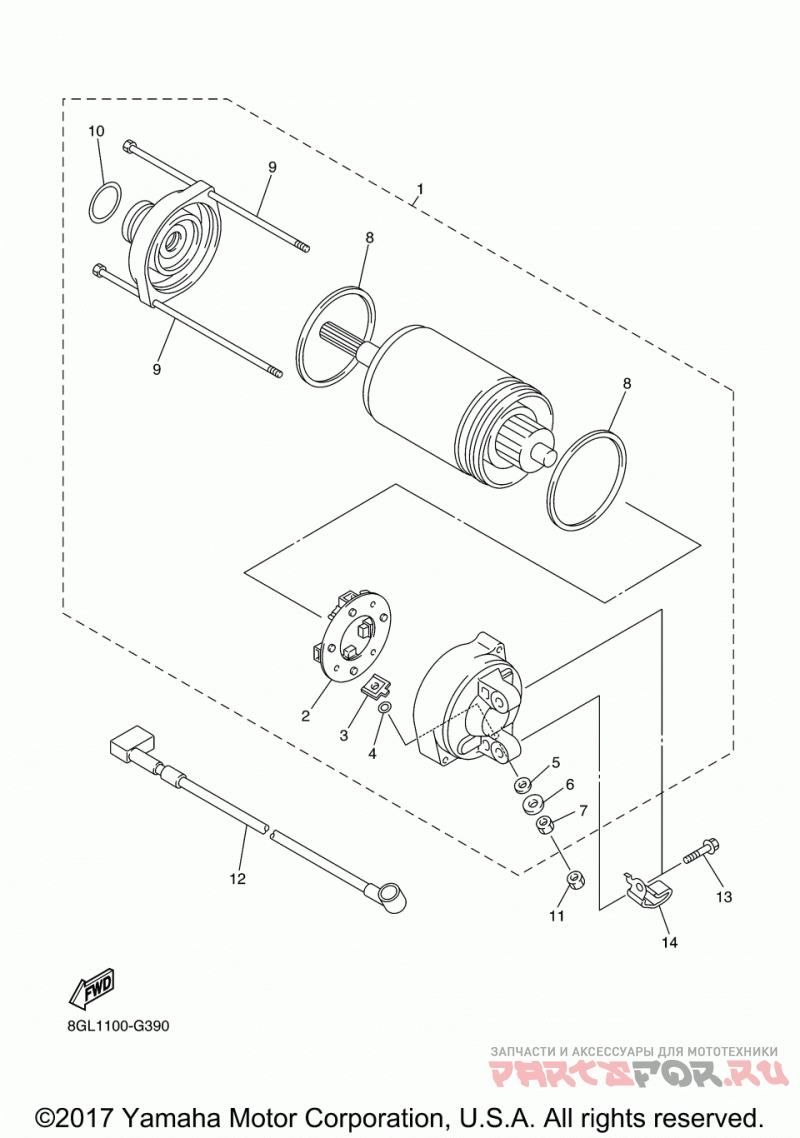 10
9
1
8
9
8
2
3
4
5
6
7
12
11
13
14
FWD
8GL1100-G390
ЗАПЧАСТИ И АКСЕССУАРЫ ДЛЯ МОТОТЕХНИКИ
PARTSFOR.RU
©2017 Yamaha Motor Corporation, U.S.A. All rights reserved.