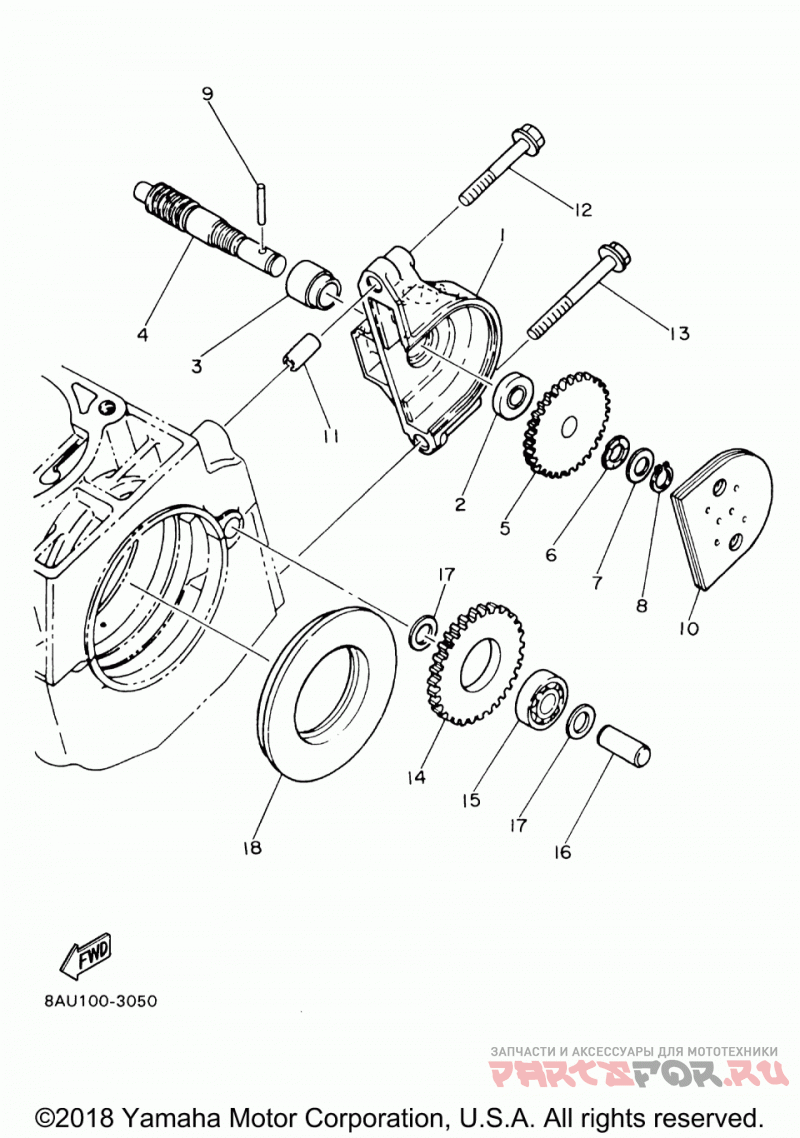 9
12
1
4
3
13
11
2
5
6
7
8
10
17
14
15
17
16
18
FWD
8AU100-3050
ЗАПЧАСТИ И АКСЕССУАРЫ ДЛЯ МОТОТЕХНИКИ
PARTSFOR.RU
©2018 Yamaha Motor Corporation, U.S.A. All rights reserved.