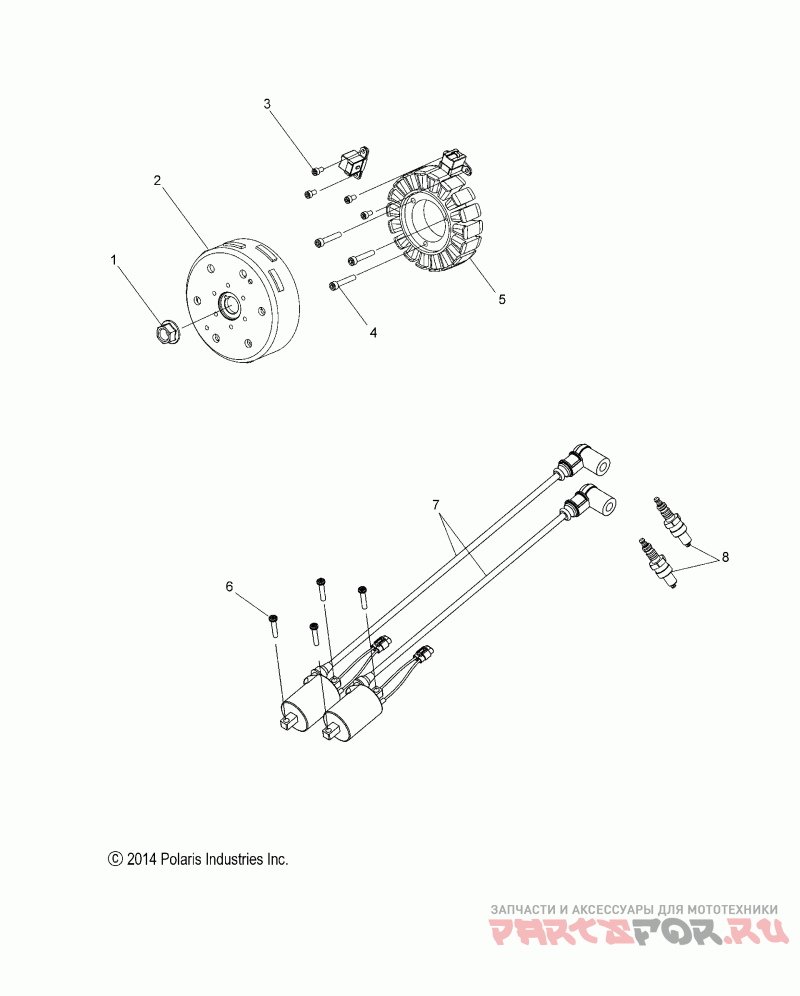 3

2

1

5

4

7

8

6

© 2014 Polaris Industries Inc.

ЗАПЧАСТИ И АКСЕССУАРЫ ДЛЯ МОТОТЕХНИКИ
PARTSFOR.RU