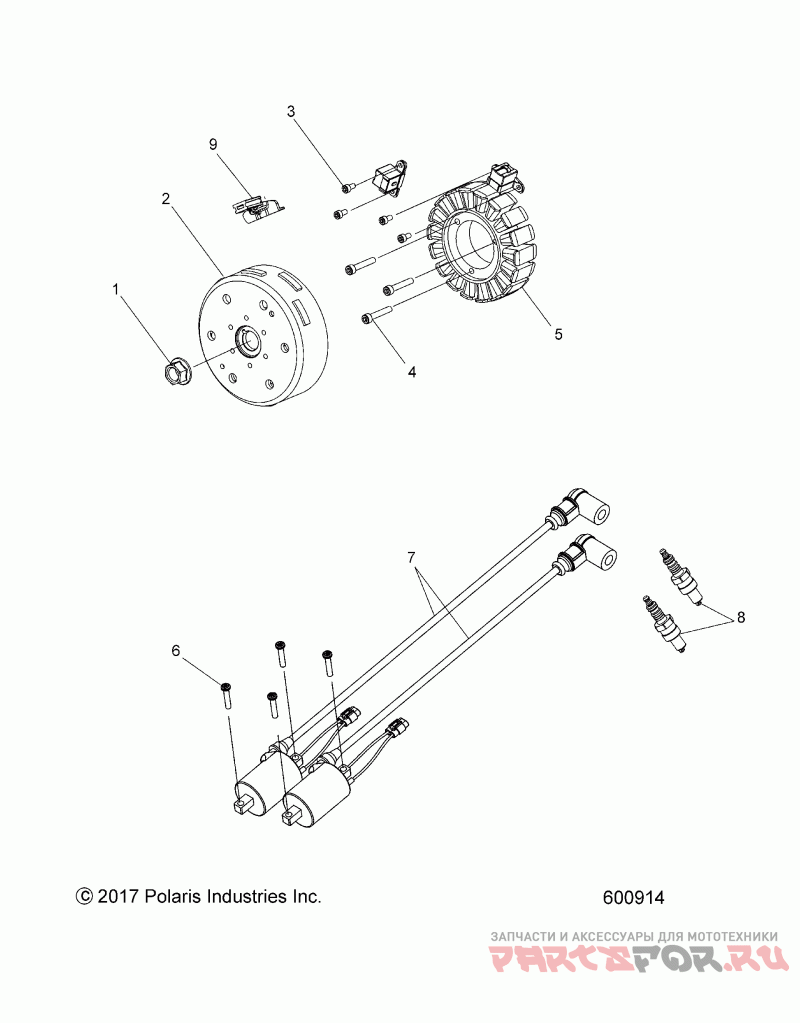 3
9
2
1
5
4
7
8
6
© 2017 Polaris Industries Inc.
600914
ЗАПЧАСТИ И АКСЕССУАРЫ ДЛЯ МОТОТЕХНИКИ
PARTSFOR.RU