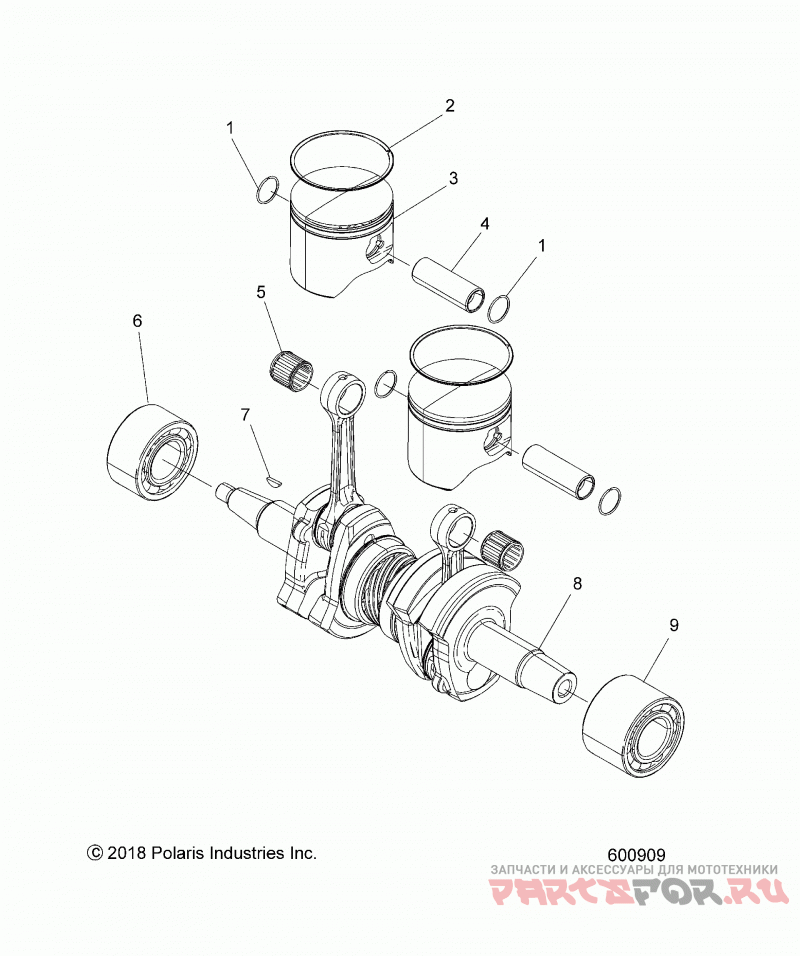 2
1
3
4
1
5
6
7
8
9

© 2018 Polaris Industries Inc.

600909

ЗАПЧАСТИ И АКСЕССУАРЫ ДЛЯ МОТОТЕХНИКИ
PARTSFOR.RU