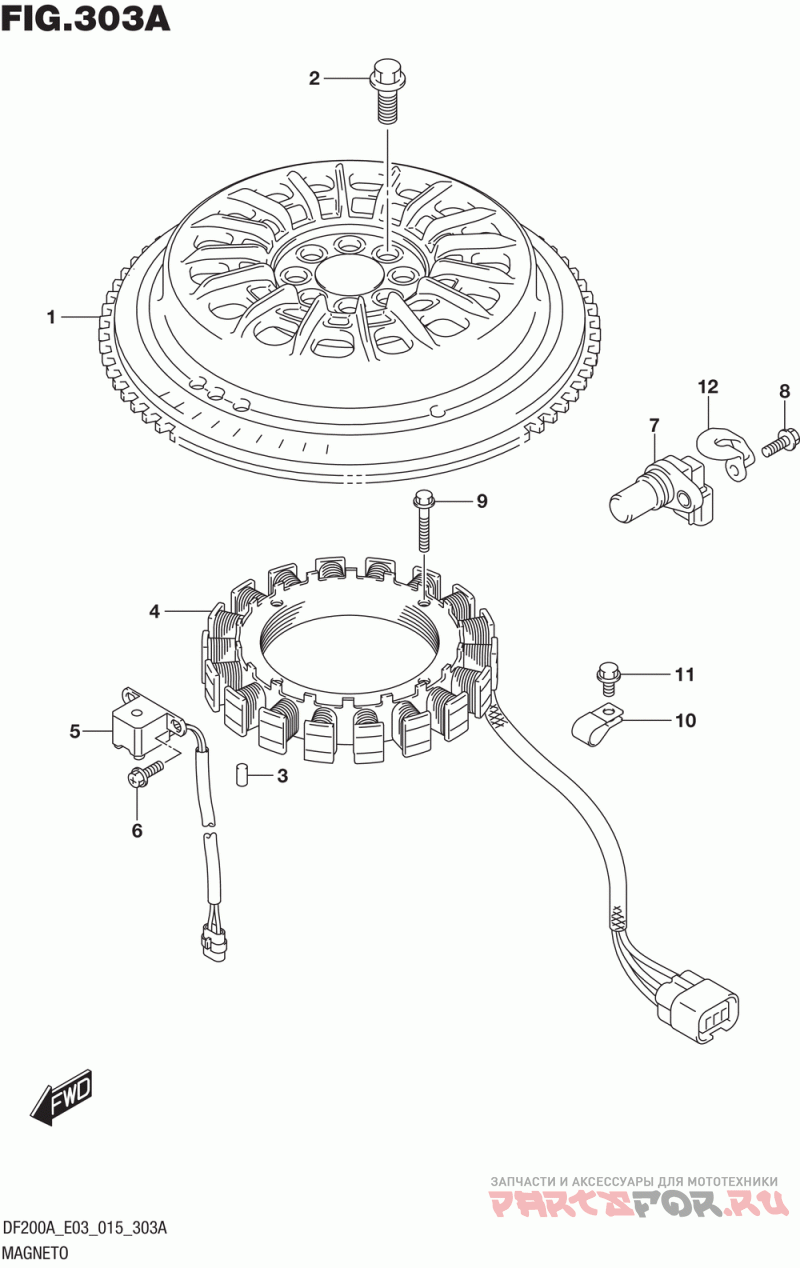 FIG.303A

2

1

12

8

7

9

4

11

10

5

3

6

FWD

ЗАПЧАСТИ И АКСЕССУАРЫ ДЛЯ МОТОТЕХНИКИ
PARTSFOR.RU

DF200A_E03_015_303A
MAGNETO