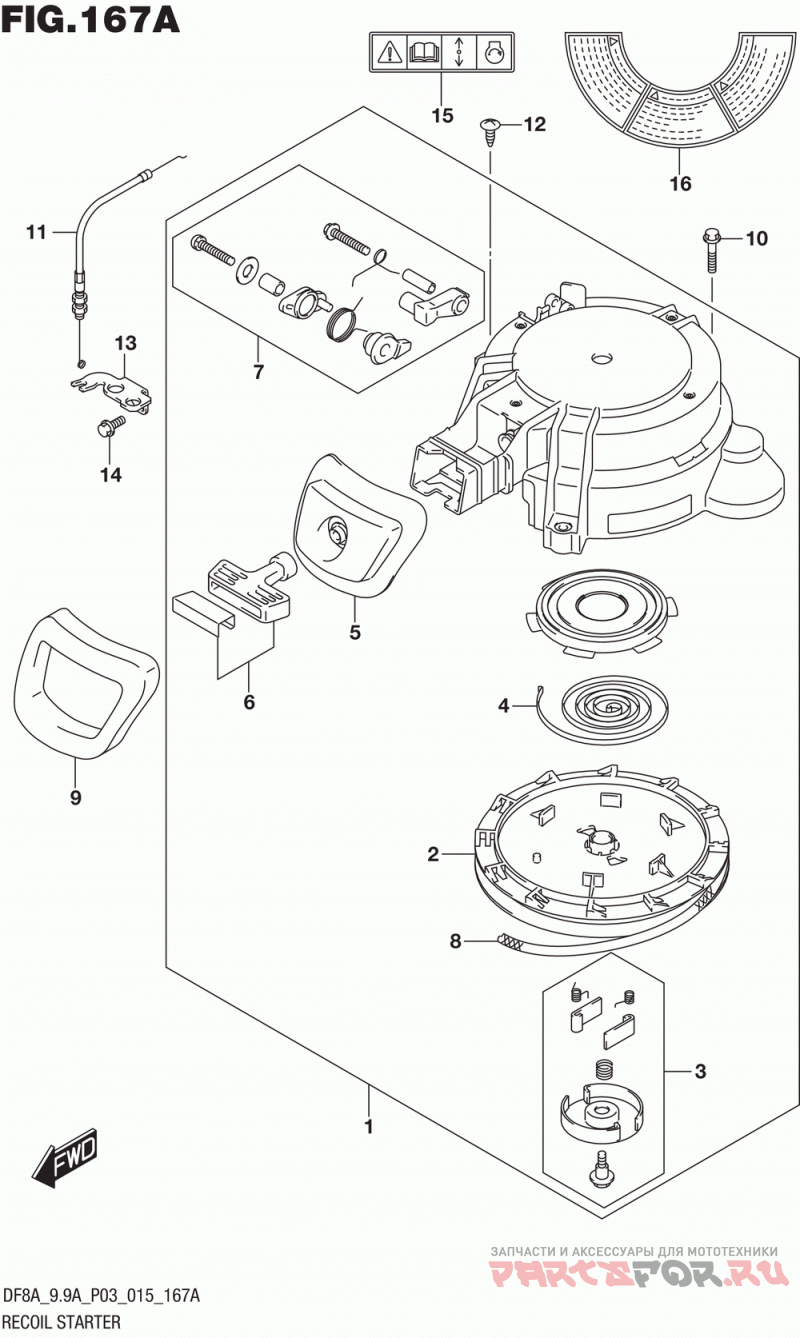 FIG.167A

15
12
16
11
10
13
7
14
5
6
4
9
2
8
3
1
FWD

ЗАПЧАСТИ И АКСЕССУАРЫ ДЛЯ МОТОТЕХНИКИ
PARTSFOR.RU

DF8A_9.9A_P03_015_167A
RECOIL STARTER