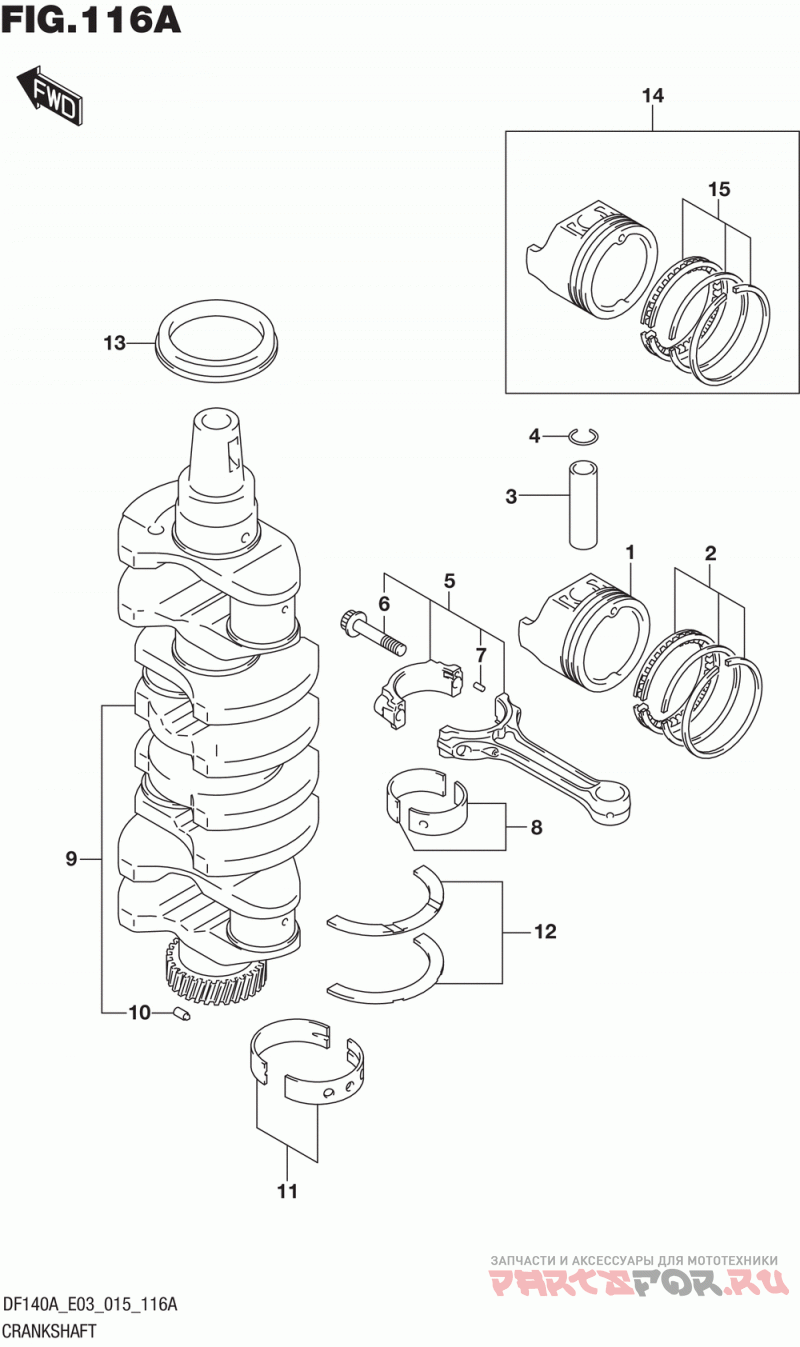 FIG.116A

FWD

14

15

13

4

3

1

2

5

6

7

8

9

12

10

11

ЗАПЧАСТИ И АКСЕССУАРЫ ДЛЯ МОТОТЕХНИКИ
PARTSFOR.RU

DF140A_E03_015_116A
CRANKSHAFT