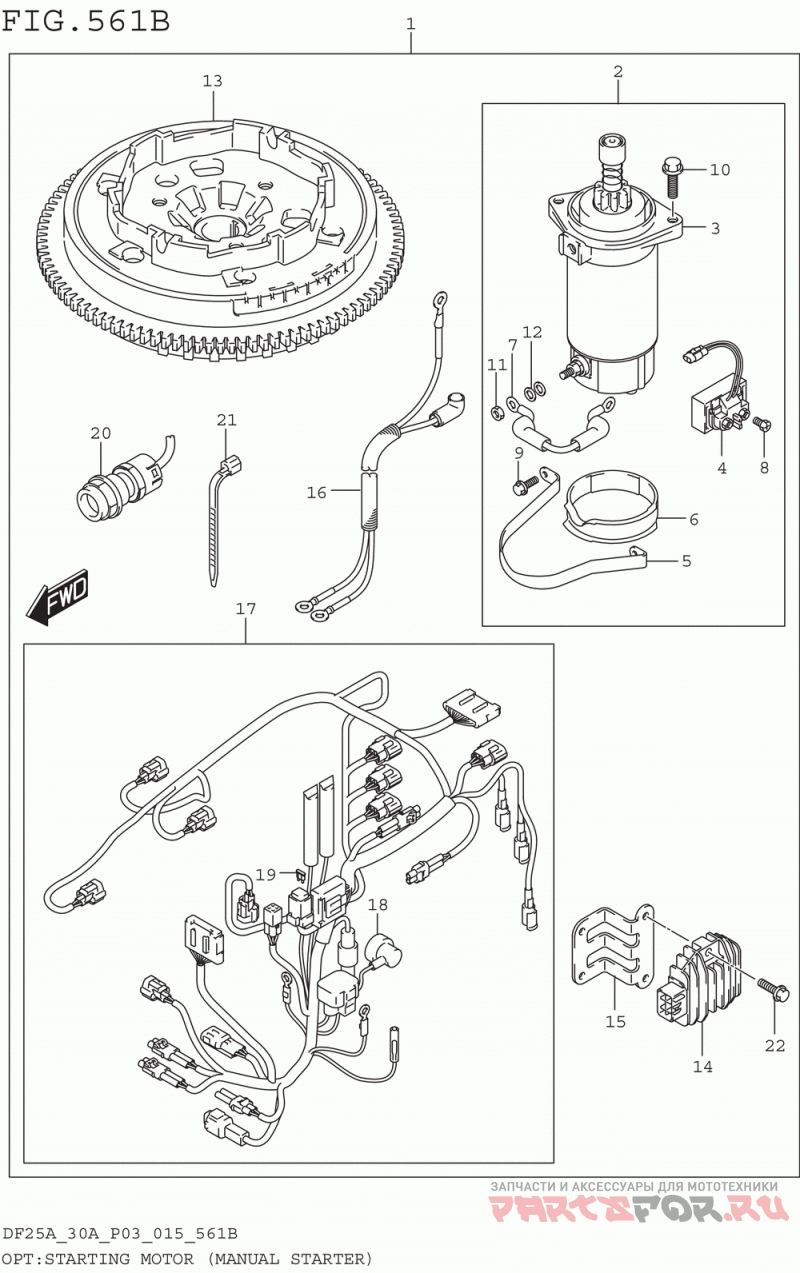 FIG.561B

1

13

2

10

3

12

7

11

4

8

9

6

5

20

21

16

FWD

17

19

18

15

14

22

ЗАПЧАСТИ И АКСЕССУАРЫ ДЛЯ МОТОТЕХНИКИ
PARTSFOR.RU

DF25A_30A_P03_015_561B
OPT:STARTING MOTOR (MANUAL STARTER)