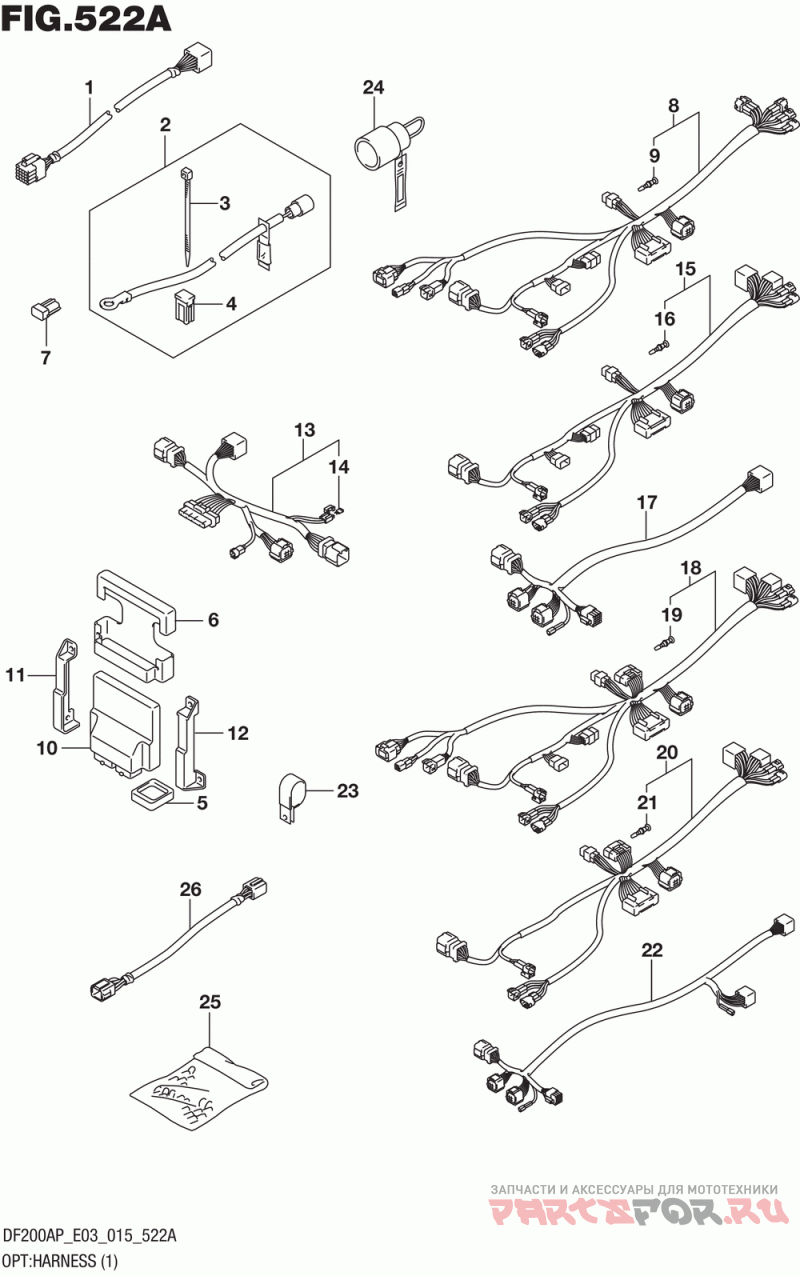 FIG.522A

1
2
3
4
7
24
8
9
15
16
13
14
17
18
19
6
11
12
10
5
23
20
21
26
22
25

ЗАПЧАСТИ И АКСЕССУАРЫ ДЛЯ МОТОТЕХНИКИ
PARTSFOR.RU

DF200AP_E03_015_522A
OPT:HARNESS (1)