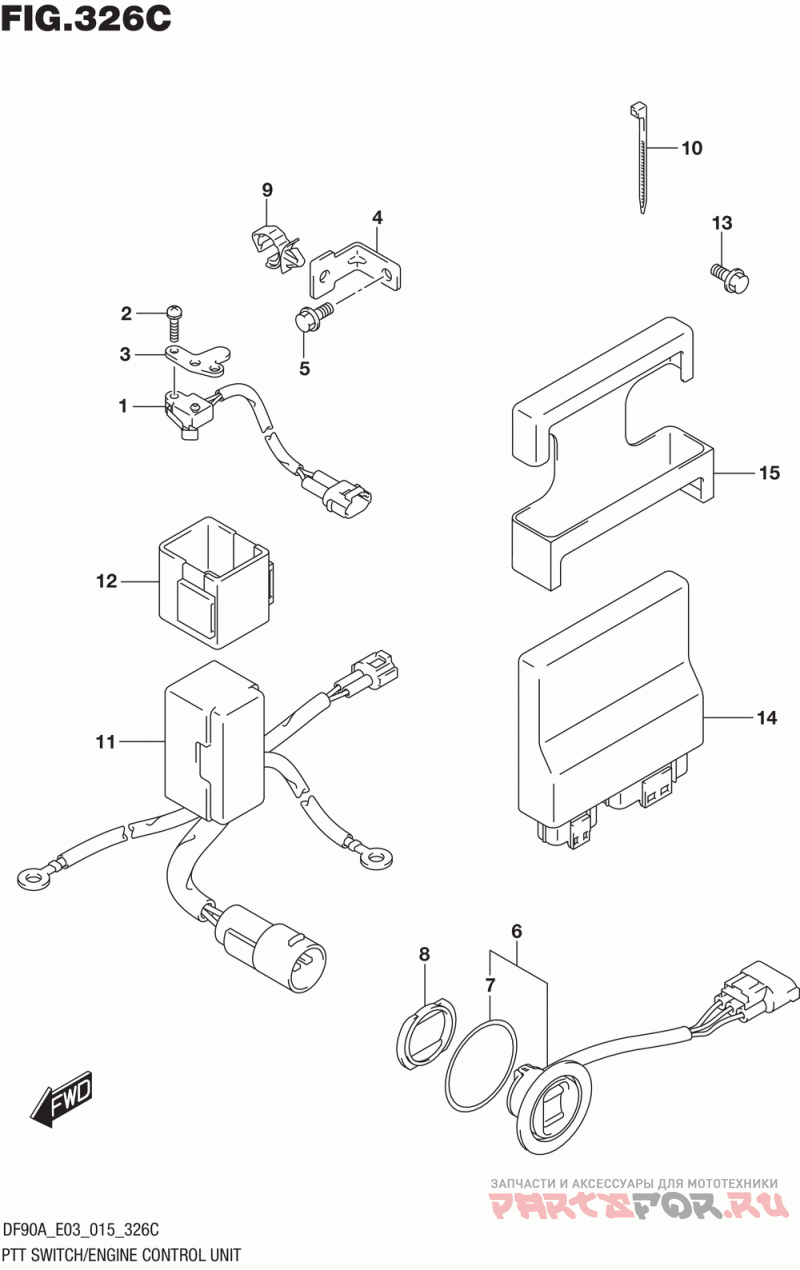 FIG.326C

10
9
4
13
2
3
5
1
15
12
11
14
6
8
7
FWD

ЗАПЧАСТИ И АКСЕССУАРЫ ДЛЯ МОТОТЕХНИКИ
PARTSFOR.RU

DF90A_E03_015_326C
PTT SWITCH/ENGINE CONTROL UNIT