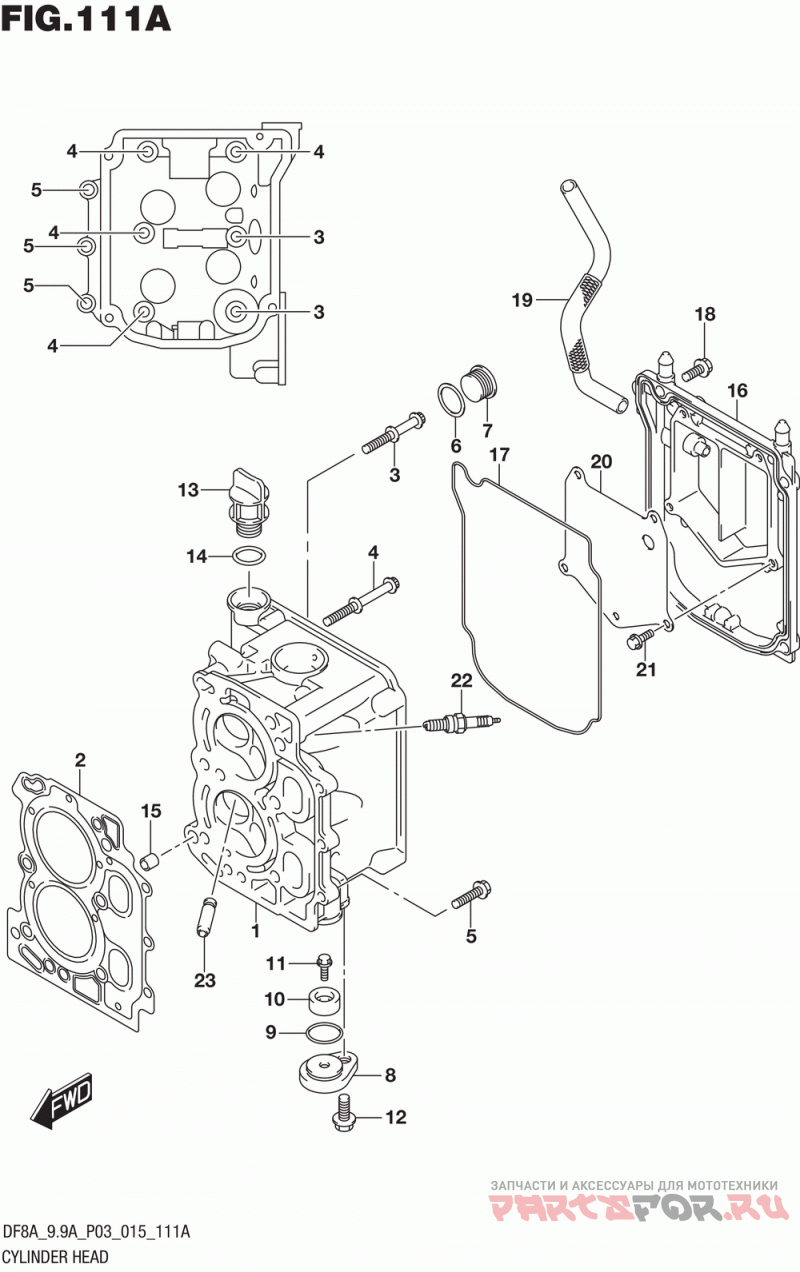 FIG.111A

4
4
5
4
3
5
5
3
4

19
18
16
6
7
3
17
20
13
14
4
21
22
2
15
1
5
23
11
10
9
8
12

FWD

ЗАПЧАСТИ И АКСЕССУАРЫ ДЛЯ МОТОТЕХНИКИ
PARTSFOR.RU

DF8A_9.9A_P03_015_111A
CYLINDER HEAD