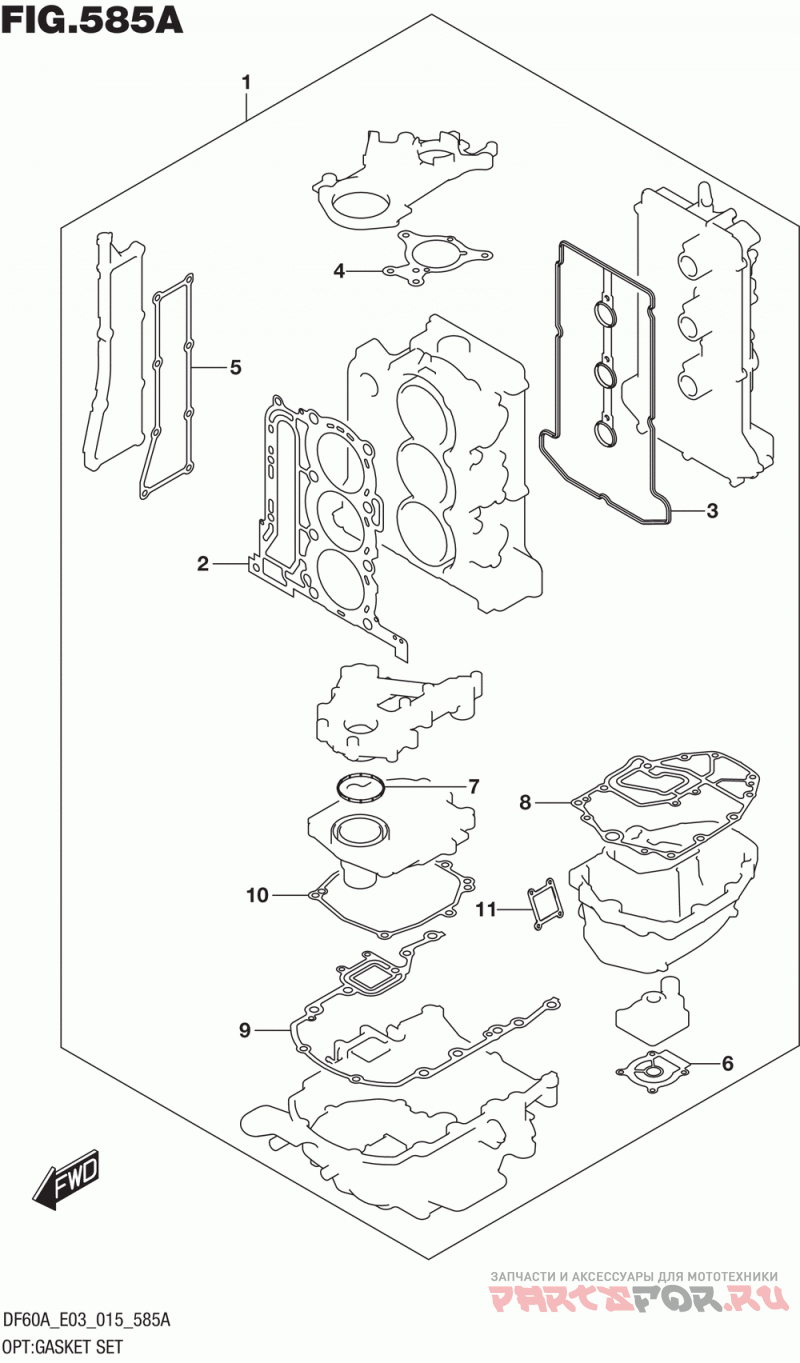 FIG.585A

1

4

5

3

2

7

8

10

11

9

6

FWD

ЗАПЧАСТИ И АКСЕССУАРЫ ДЛЯ МОТОТЕХНИКИ
PARTSFOR.RU

DF60A_E03_015_585A
OPT:GASKET SET