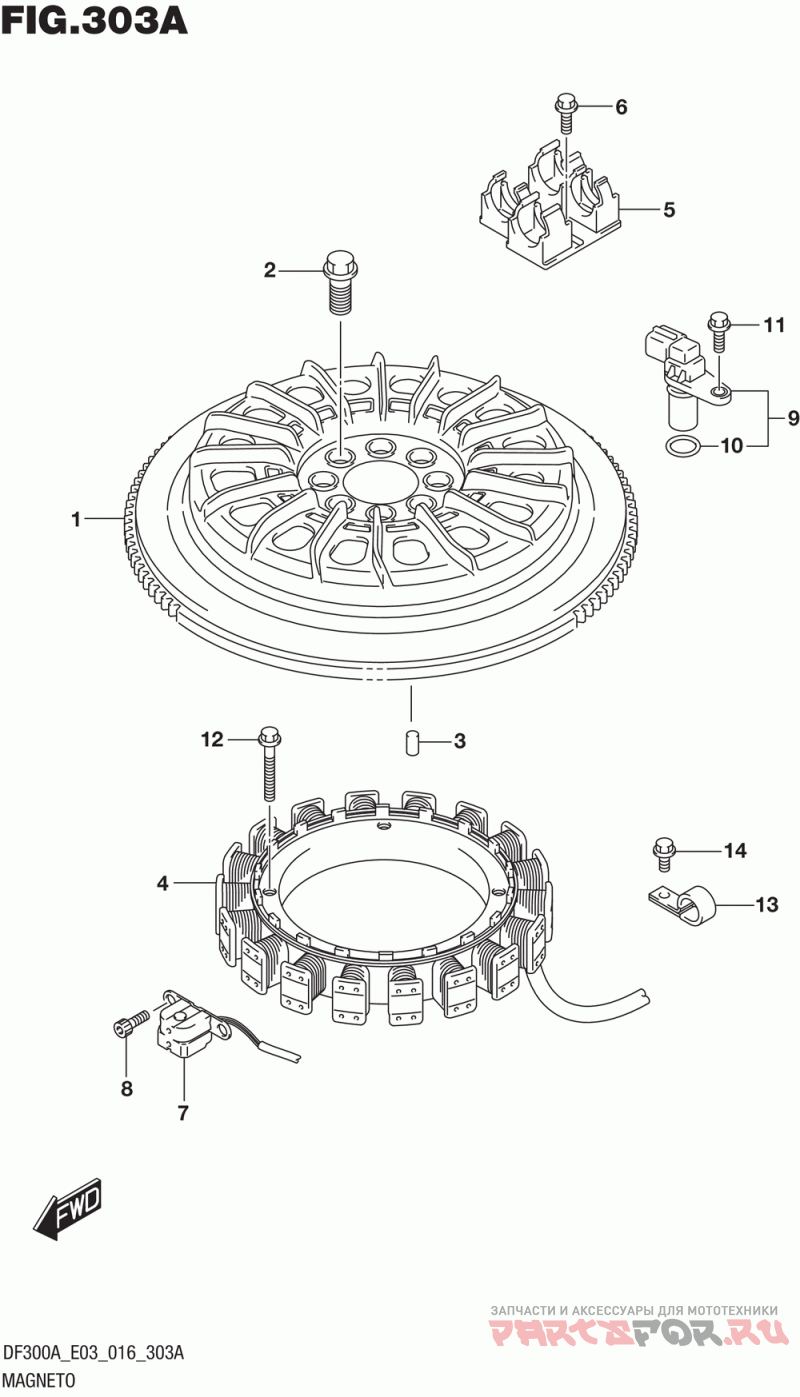 FIG.303A

6

5

2

11

9

10

1

12

3

4

14

13

8

7

FWD

ЗАПЧАСТИ И АКСЕССУАРЫ ДЛЯ МОТОТЕХНИКИ
PARTSFOR.RU

DF300A_E03_016_303A
MAGNETO