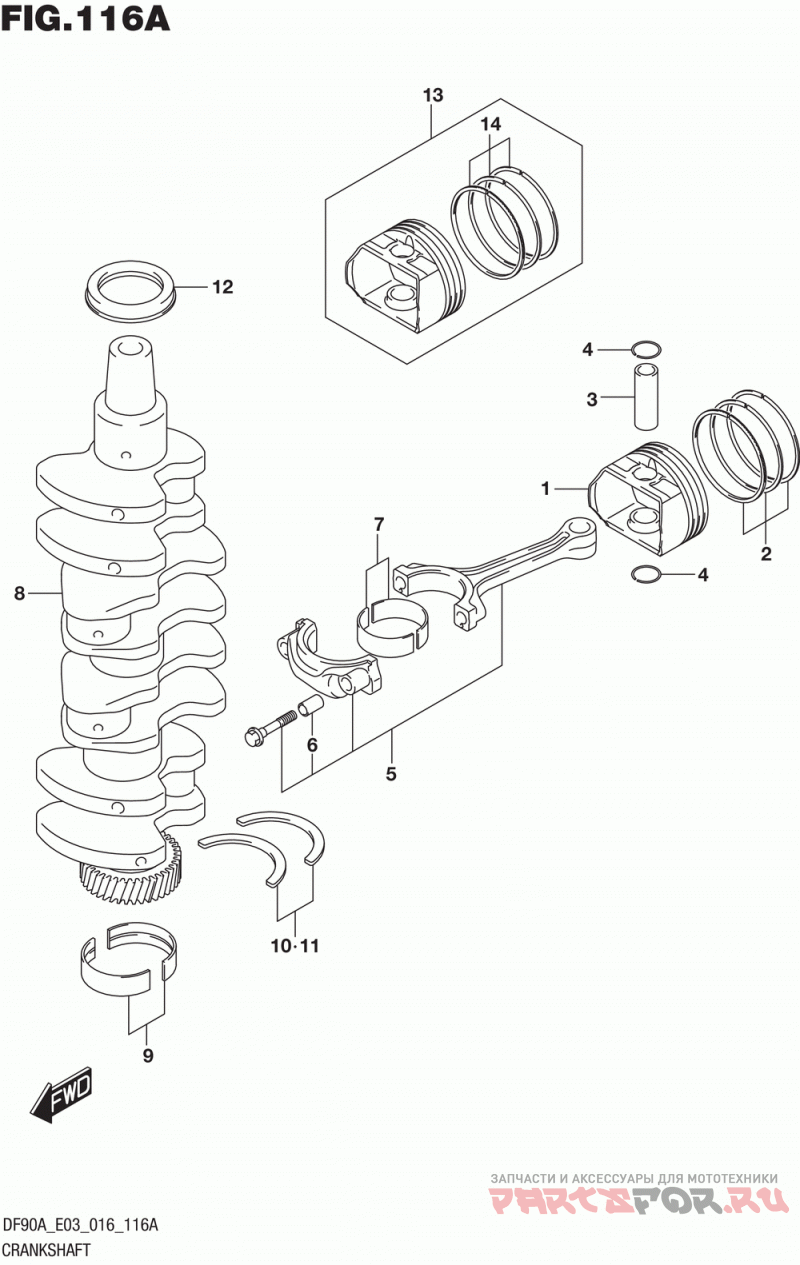 FIG.116A

13

14

12

4

3

1

2

4

7

8

6

5

10·11

9

FWD

ЗАПЧАСТИ И АКСЕССУАРЫ ДЛЯ МОТОТЕХНИКИ
PARTSFOR.RU

DF90A_E03_016_116A
CRANKSHAFT