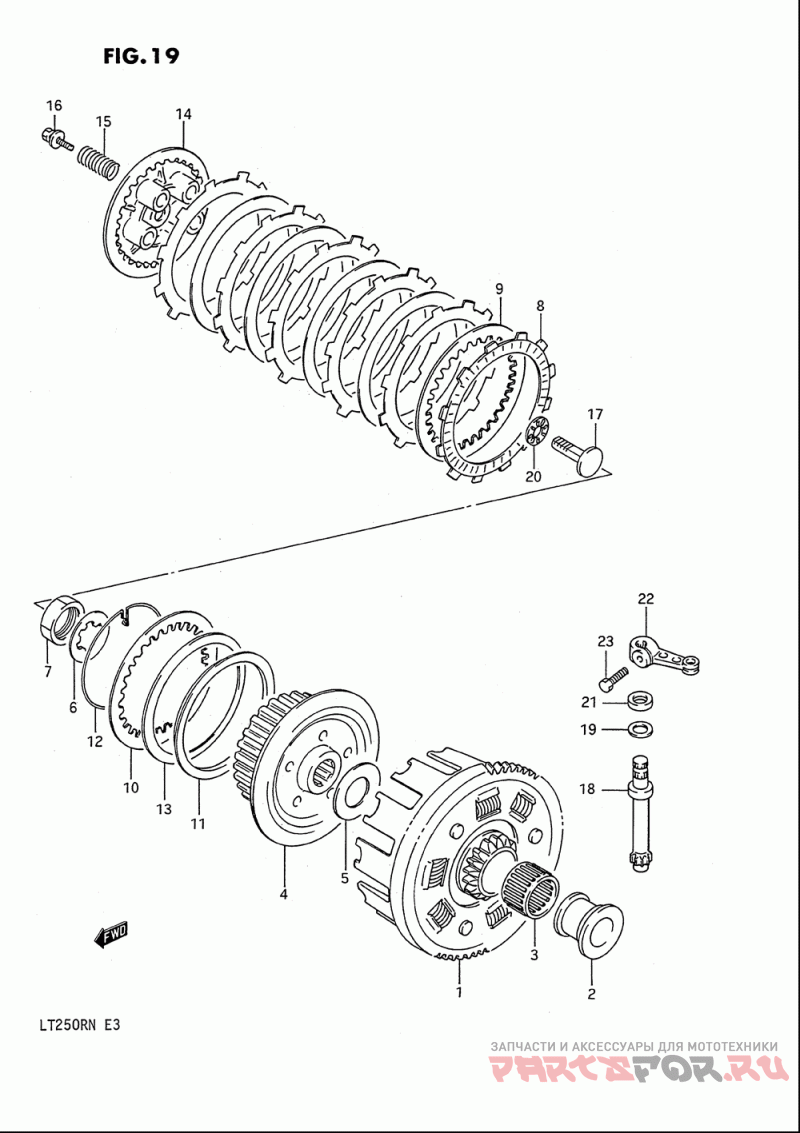 FIG.19

16
15
14
9
8
17
20

22
23
21
19
18
7
6
12
10
13
11
4
5
3
1
2

FWD

LT250RN E3

ЗАПЧАСТИ И АКСЕССУАРЫ ДЛЯ МОТОТЕХНИКИ
PARTSFOR.RU