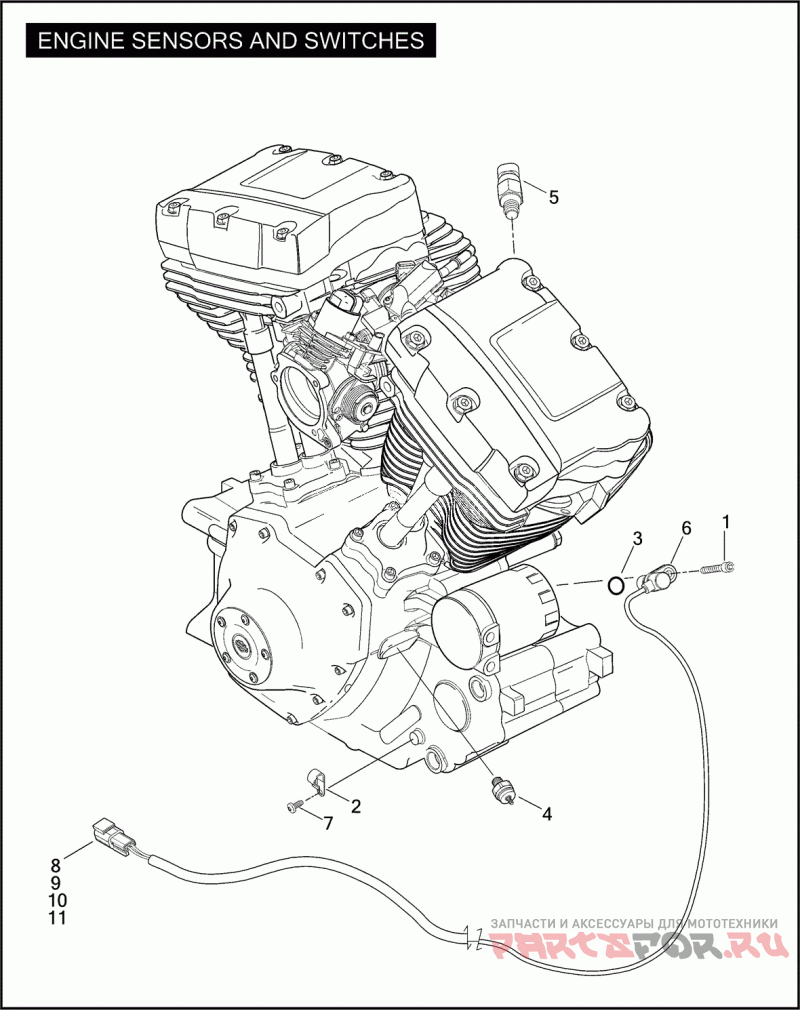 ENGINE SENSORS AND SWITCHES

5

3
6
1

2
7
4

8
9
10
11

ЗАПЧАСТИ И АКСЕССУАРЫ ДЛЯ МОТОТЕХНИКИ
PARTSFOR.RU