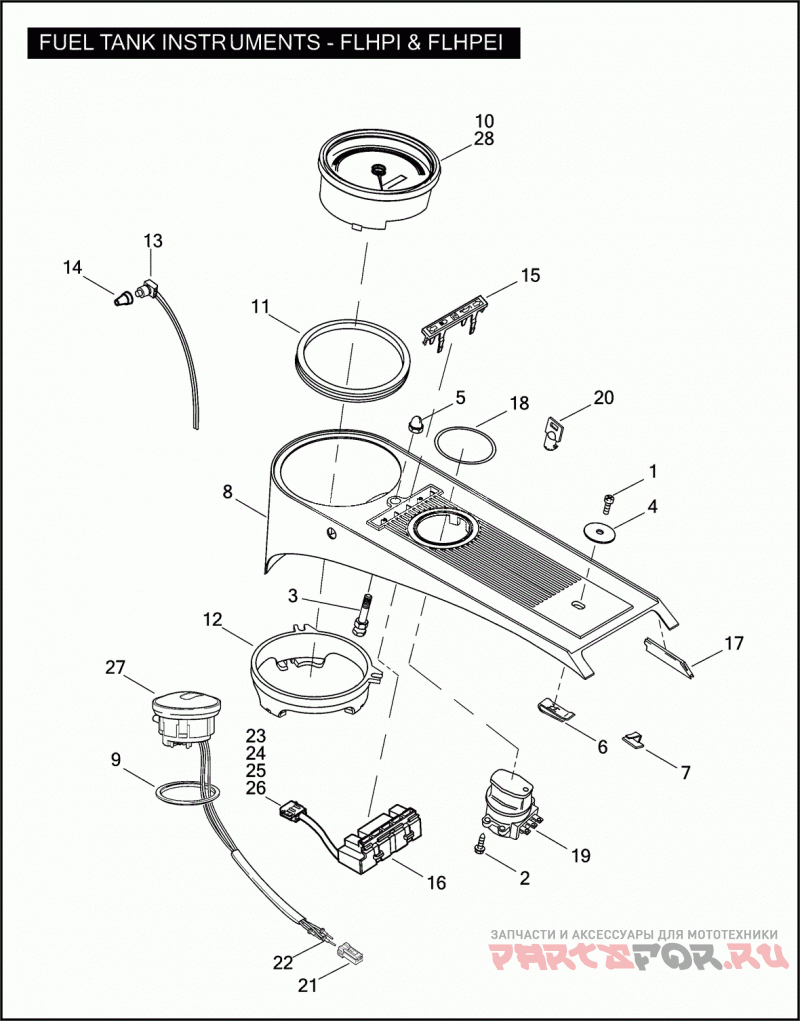 FUEL TANK INSTRUMENTS - FLHPI & FLHPEI

10
28
13
14
15
11
5
18
20
1
4
8
3
12
17
27
6
7
23
24
25
26
9
19
16
2
22
21

ЗАПЧАСТИ И АКСЕССУАРЫ ДЛЯ МОТОТЕХНИКИ
PARTSFOR.RU