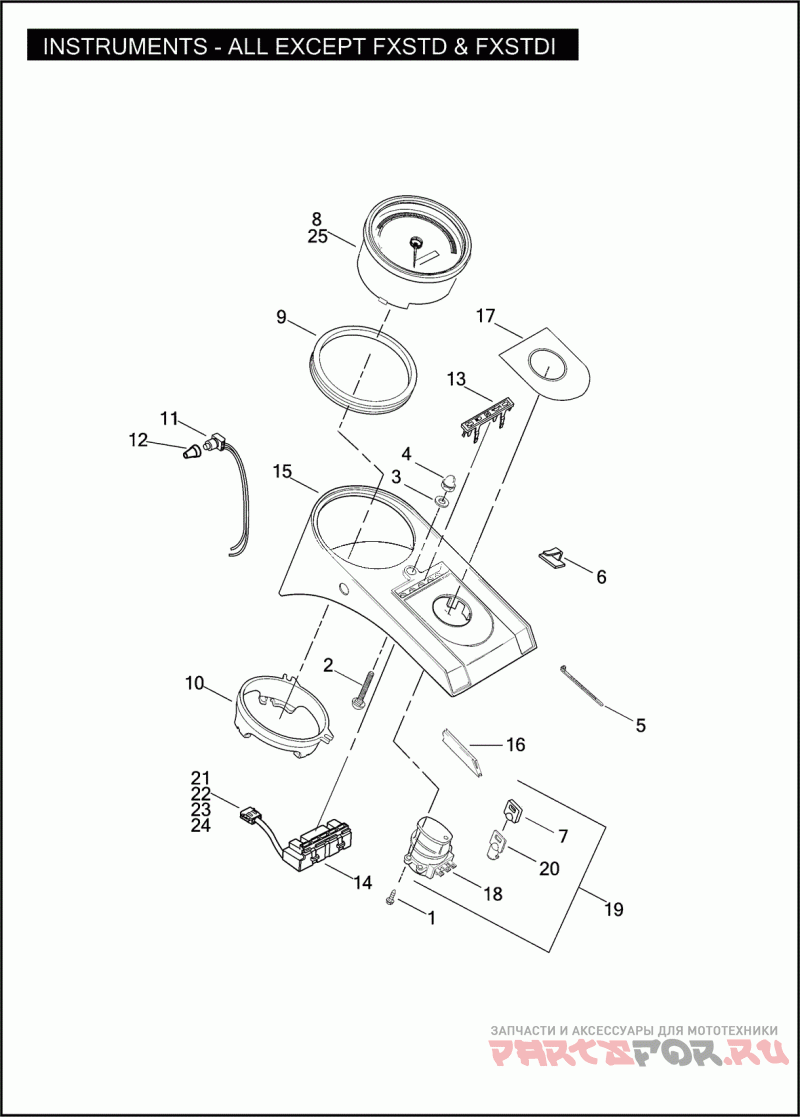 INSTRUMENTS - ALL EXCEPT FXSTD & FXSTDI

8
25
9
17
13
11
12
4
3
15
6
2
10
5
16
21
22
23
24
7
20
14
18
19
1

ЗАПЧАСТИ И АКСЕССУАРЫ ДЛЯ МОТОТЕХНИКИ
PARTSFOR.RU