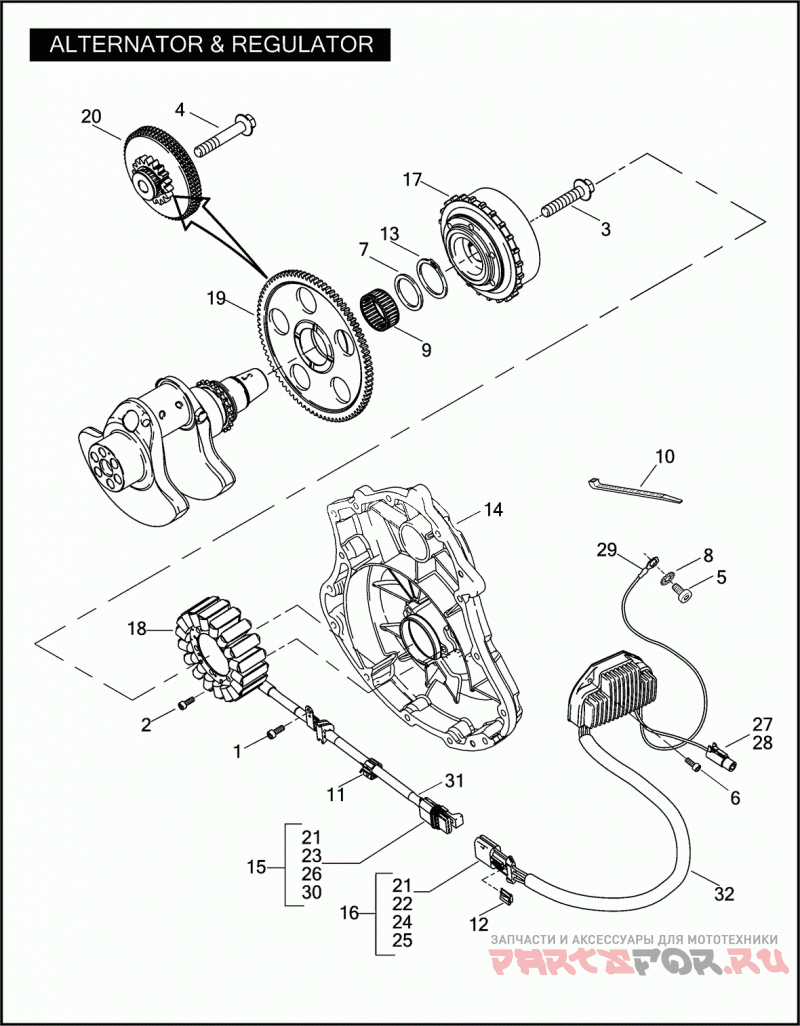 ALTERNATOR & REGULATOR

20
4
17
3
13
7
19
9
10
14
29
8
5
18
2
1
11
31
27
28
6
15
21
23
26
30
16
21
22
24
25
12
32

ЗАПЧАСТИ И АКСЕССУАРЫ ДЛЯ МОТОТЕХНИКИ
PARTSFOR.RU