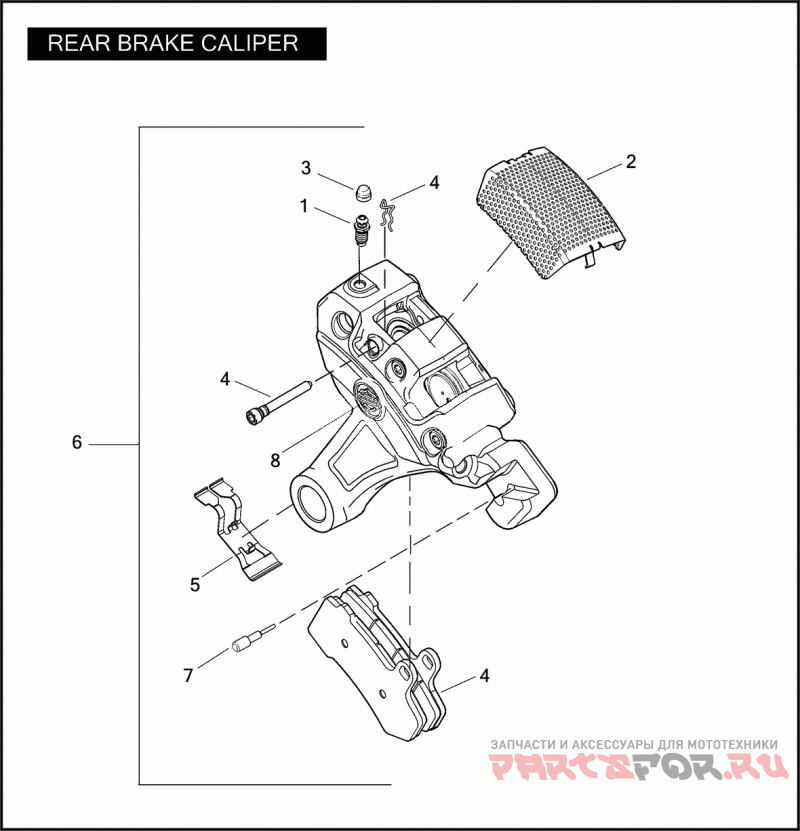 REAR BRAKE CALIPER

3
4
2
1
4
6
8
5
7
4

ЗАПЧАСТИ И АКСЕССУАРЫ ДЛЯ МОТОТЕХНИКИ
PARTSFOR.RU