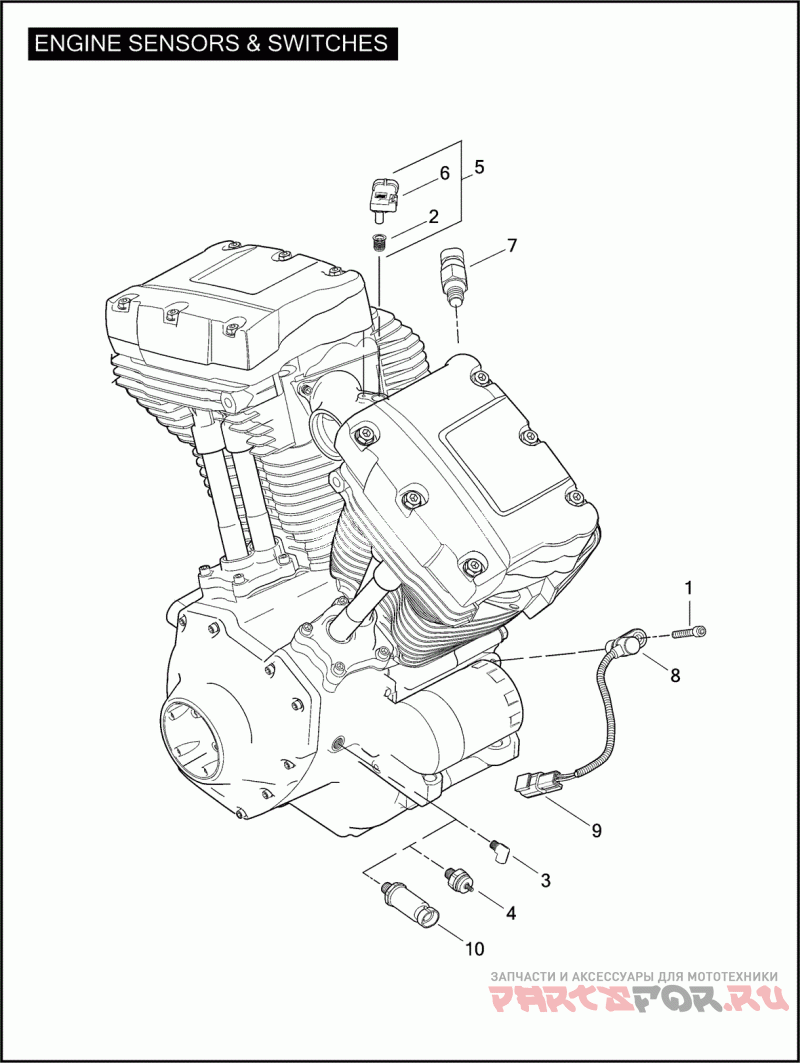 ENGINE SENSORS & SWITCHES

6
5
2
7
1
8
9
3
4
10

ЗАПЧАСТИ И АКСЕССУАРЫ ДЛЯ МОТОТЕХНИКИ
PARTSFOR.RU