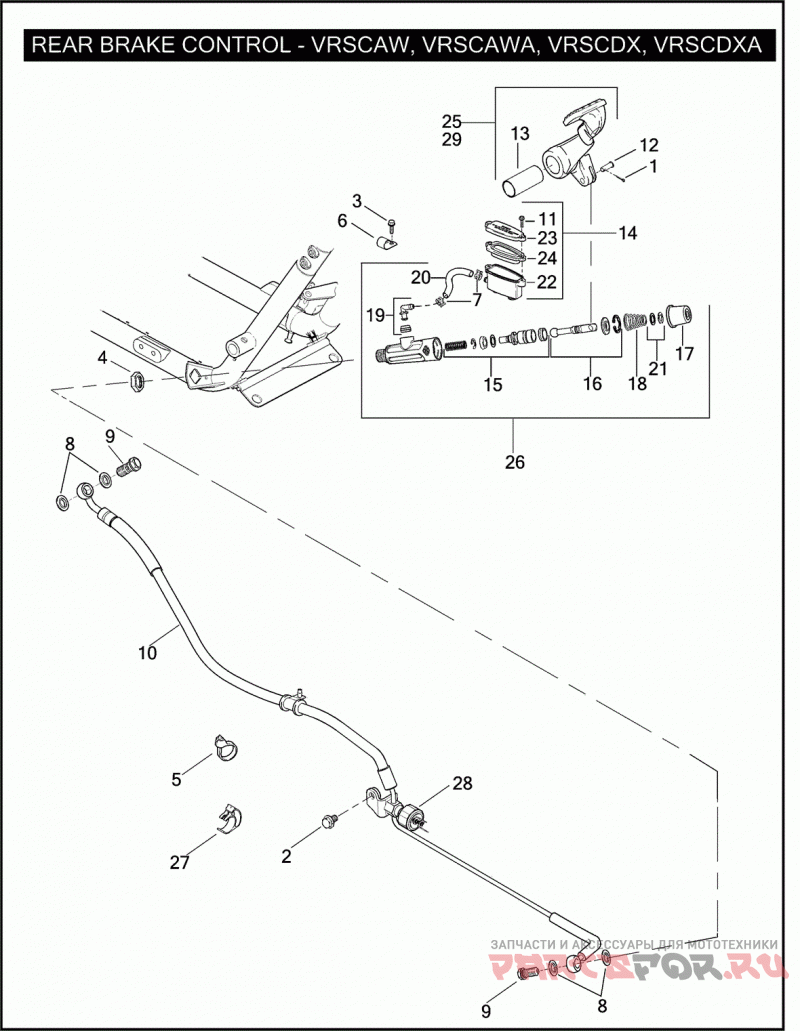 REAR BRAKE CONTROL - VRSCAW, VRSCAWA, VRSCDX, VRSCDXA

25
29
13
12
1
3
6
11
23
24
22
14
20
7
19
4
15
16
18
21
17
26
8
9
10
5
27
2
28
9
8

ЗАПЧАСТИ И АКСЕССУАРЫ ДЛЯ МОТОТЕХНИКИ
PARTSFOR.RU