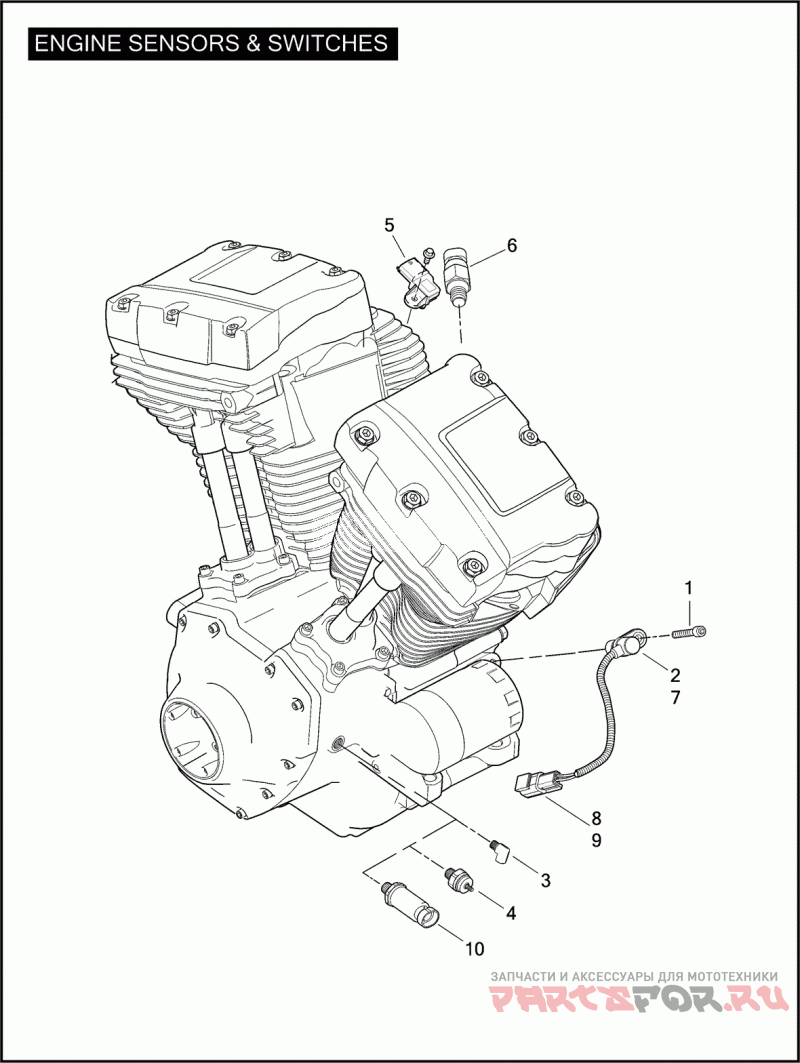 ENGINE SENSORS & SWITCHES

5
6
1
2
7
8
9
3
4
10

ЗАПЧАСТИ И АКСЕССУАРЫ ДЛЯ МОТОТЕХНИКИ
PARTSFOR.RU