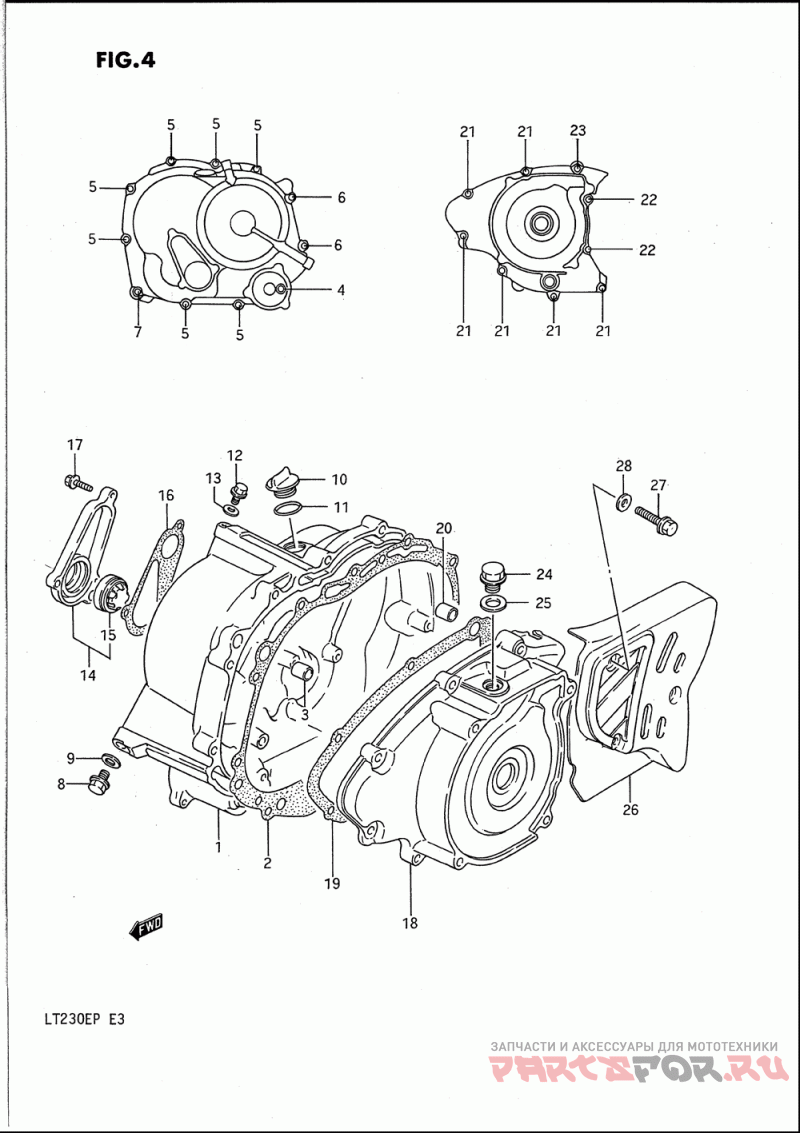 FIG.4

5
5
5
5
6
5
6
4
7
5
5

21
21
23
22
22
21
21
21
21

17
12
13
10
11
16
20
28
27
24
25
15
14
3
9
8
1
2
19
18
26

FWD

LT230EP E3

ЗАПЧАСТИ И АКСЕССУАРЫ ДЛЯ МОТОТЕХНИКИ
PARTSFOR.RU