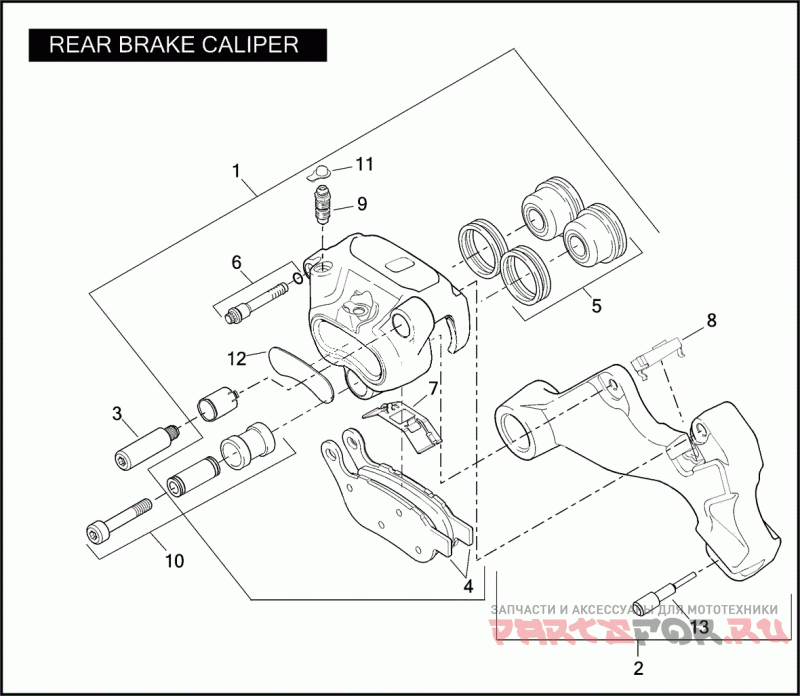 REAR BRAKE CALIPER

1
11
9
6
5
8
12
7
3
10
4
13
2

ЗАПЧАСТИ И АКСЕССУАРЫ ДЛЯ МОТОТЕХНИКИ
PARTSFOR.RU