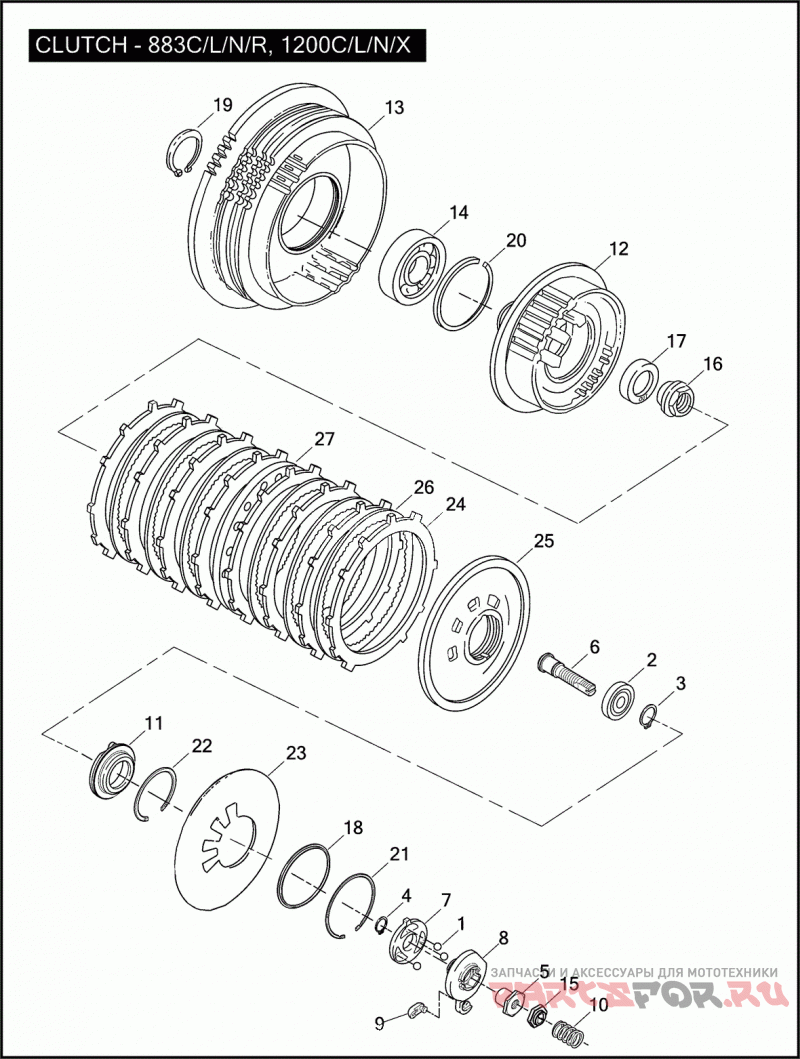 CLUTCH - 883C/L/N/R, 1200C/L/N/X

19
13
14
20
12
17
16
27
26
24
25
6
2
3
11
22
23
18
21
4
7
1
8
5
15
10
9

ЗАПЧАСТИ И АКСЕССУАРЫ ДЛЯ МОТОТЕХНИКИ
PARTSFOR.RU