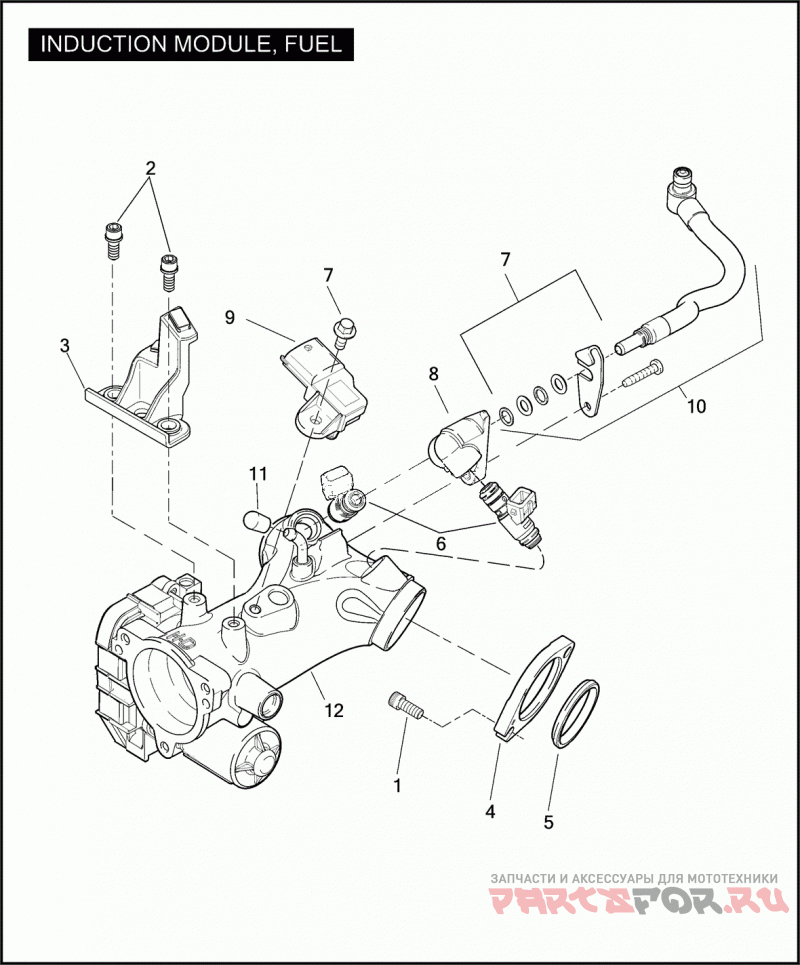 INDUCTION MODULE, FUEL

2
7
7
9
3
8
10
11
6
12
1
4
5

ЗАПЧАСТИ И АКСЕССУАРЫ ДЛЯ МОТОТЕХНИКИ
PARTSFOR.RU