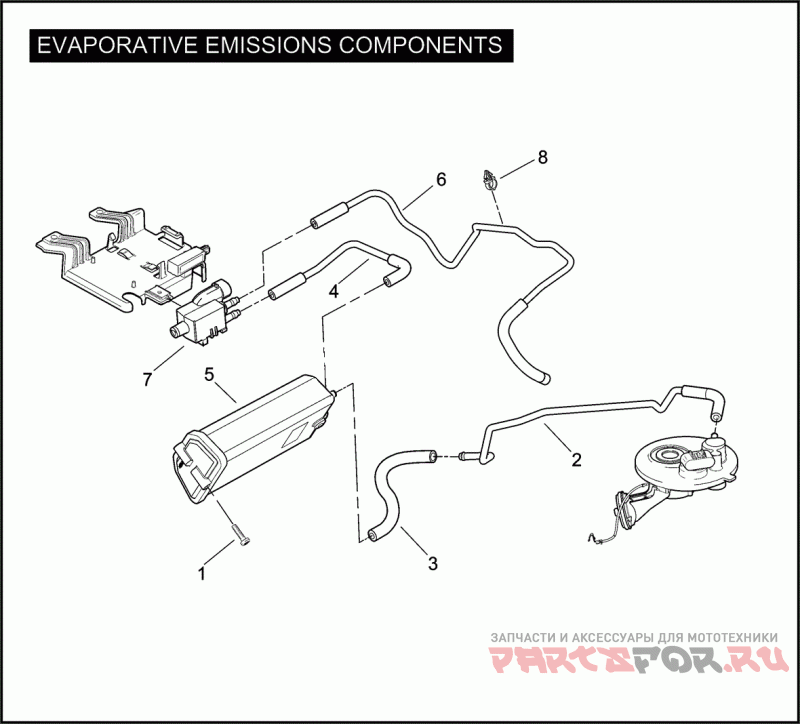 EVAPORATIVE EMISSIONS COMPONENTS

8
6
4
7
5
2
1
3

ЗАПЧАСТИ И АКСЕССУАРЫ ДЛЯ МОТОТЕХНИКИ
PARTSFOR.RU