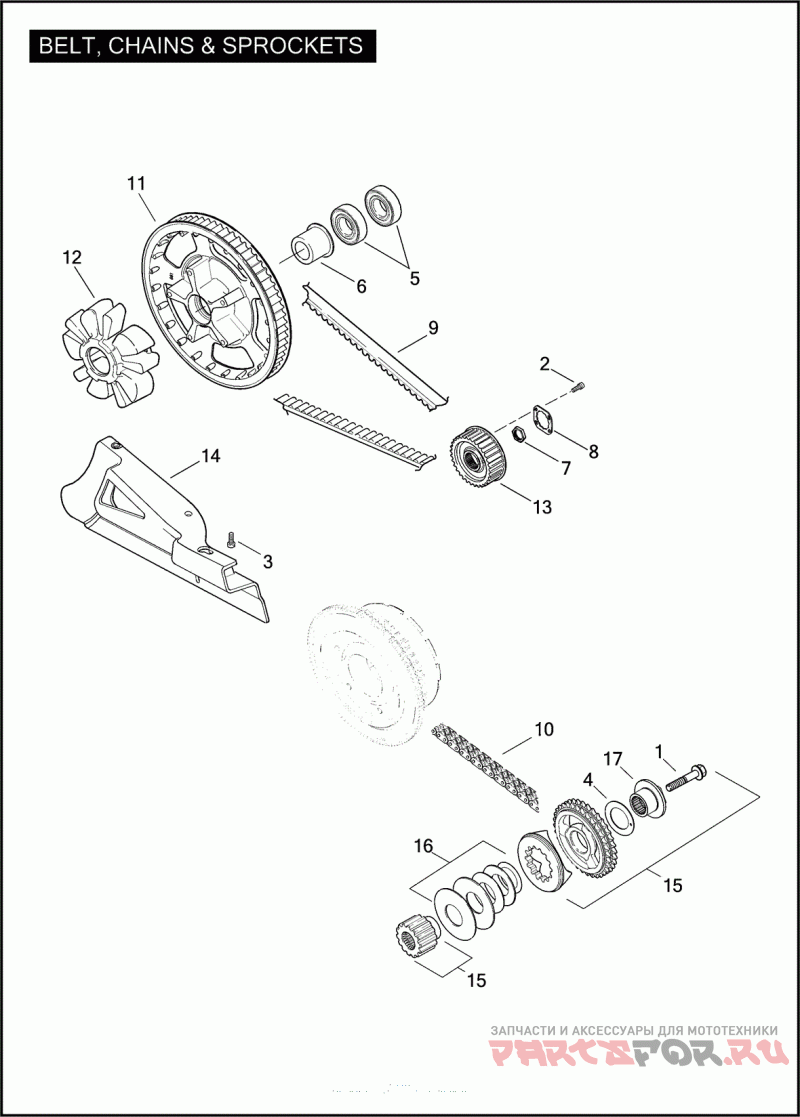 BELT, CHAINS & SPROCKETS

11
12
6
5
9
2
8
7
13
14
3
10
17
1
4
16
15
15

ЗАПЧАСТИ И АКСЕССУАРЫ ДЛЯ МОТОТЕХНИКИ
PARTSFOR.RU