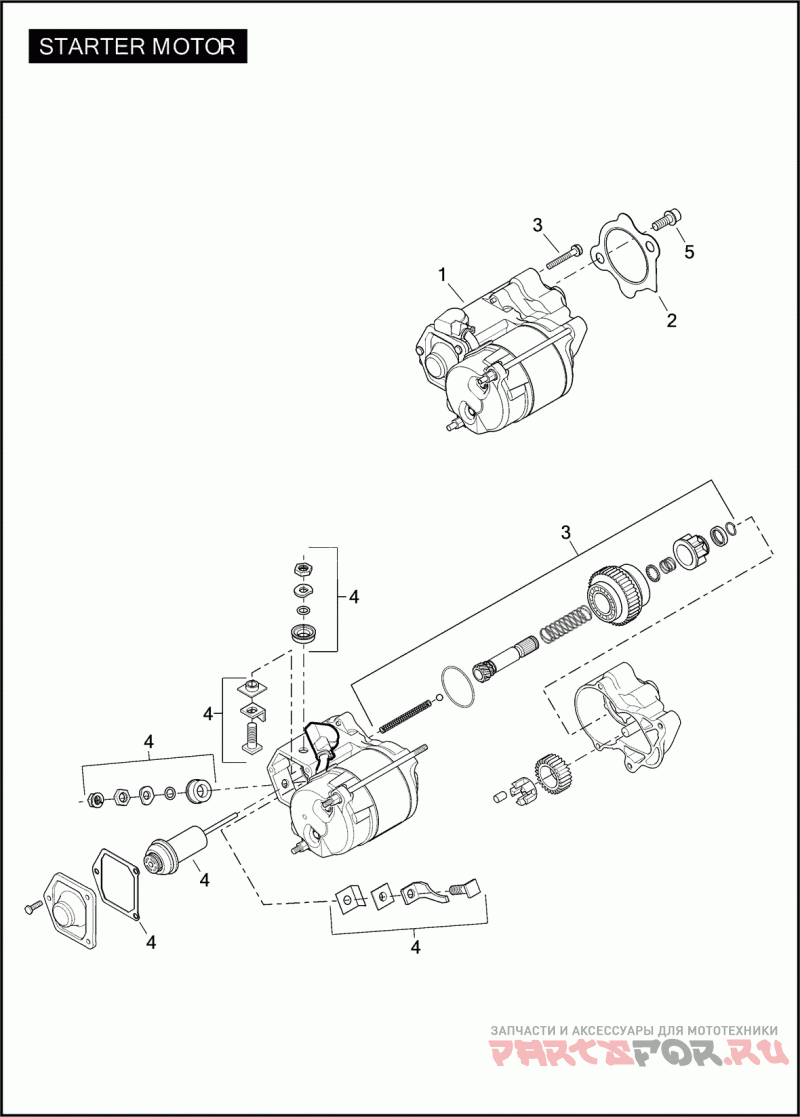 STARTER MOTOR

3
5
1
2

3
4
4
4
4
4
4

ЗАПЧАСТИ И АКСЕССУАРЫ ДЛЯ МОТОТЕХНИКИ
PARTSFOR.RU