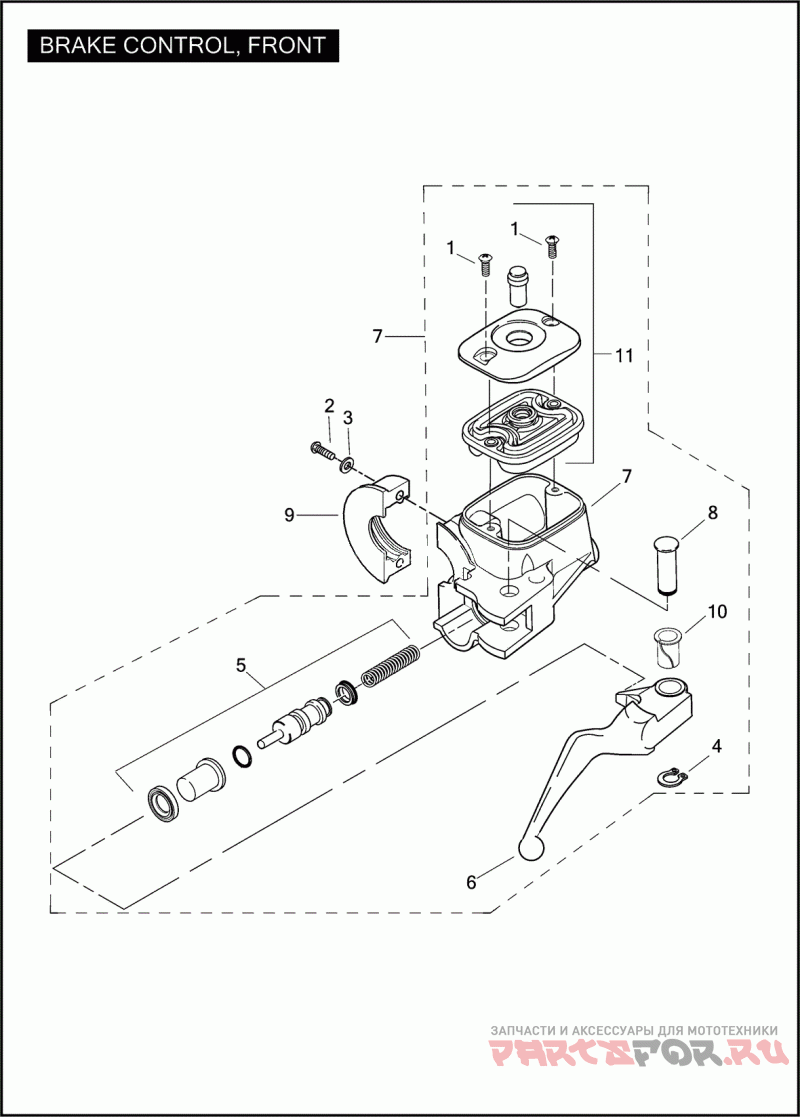 BRAKE CONTROL, FRONT

1
1
7
11
2
3
9
7
8
10
5
4
6

ЗАПЧАСТИ И АКСЕССУАРЫ ДЛЯ МОТОТЕХНИКИ
PARTSFOR.RU