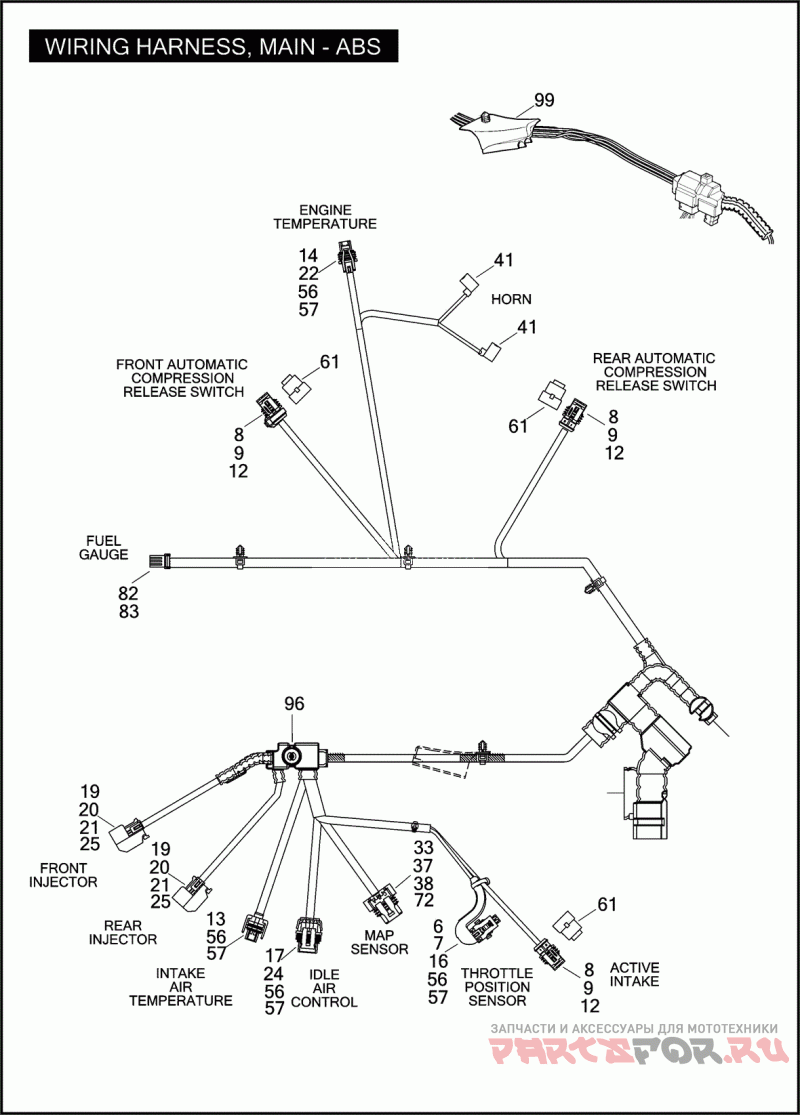 WIRING HARNESS, MAIN - ABS

99

ENGINE TEMPERATURE

14
22
56
57

41

HORN

41

FRONT AUTOMATIC COMPRESSION RELEASE SWITCH

61

8
9
12

REAR AUTOMATIC COMPRESSION RELEASE SWITCH

61

8
9
12

FUEL GAUGE

82
83

96

19
20
21
25

FRONT INJECTOR

19
20
21
25

REAR INJECTOR

13
56
57

INTAKE AIR TEMPERATURE

17
24
56
57

IDLE AIR CONTROL

33
37
38
72

MAP SENSOR

6
7
16
56
57

THROTTLE POSITION SENSOR

61

8
9
12

ACTIVE INTAKE

ЗАПЧАСТИ И АКСЕССУАРЫ ДЛЯ МОТОТЕХНИКИ
PARTSFOR.RU