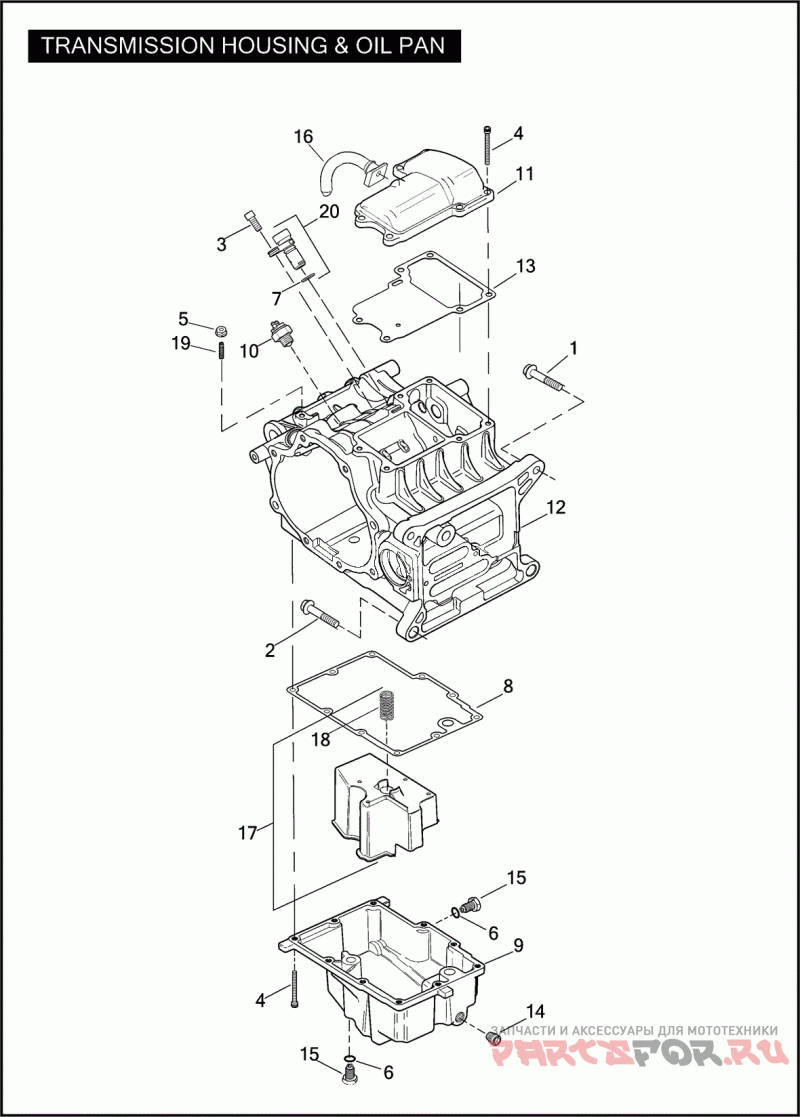 TRANSMISSION HOUSING & OIL PAN

16
4
11
20
3
7
13
5
19
10
1
12
2
8
18
17
15
6
9
4
14
15
6

ЗАПЧАСТИ И АКСЕССУАРЫ ДЛЯ МОТОТЕХНИКИ
PARTSFOR.RU