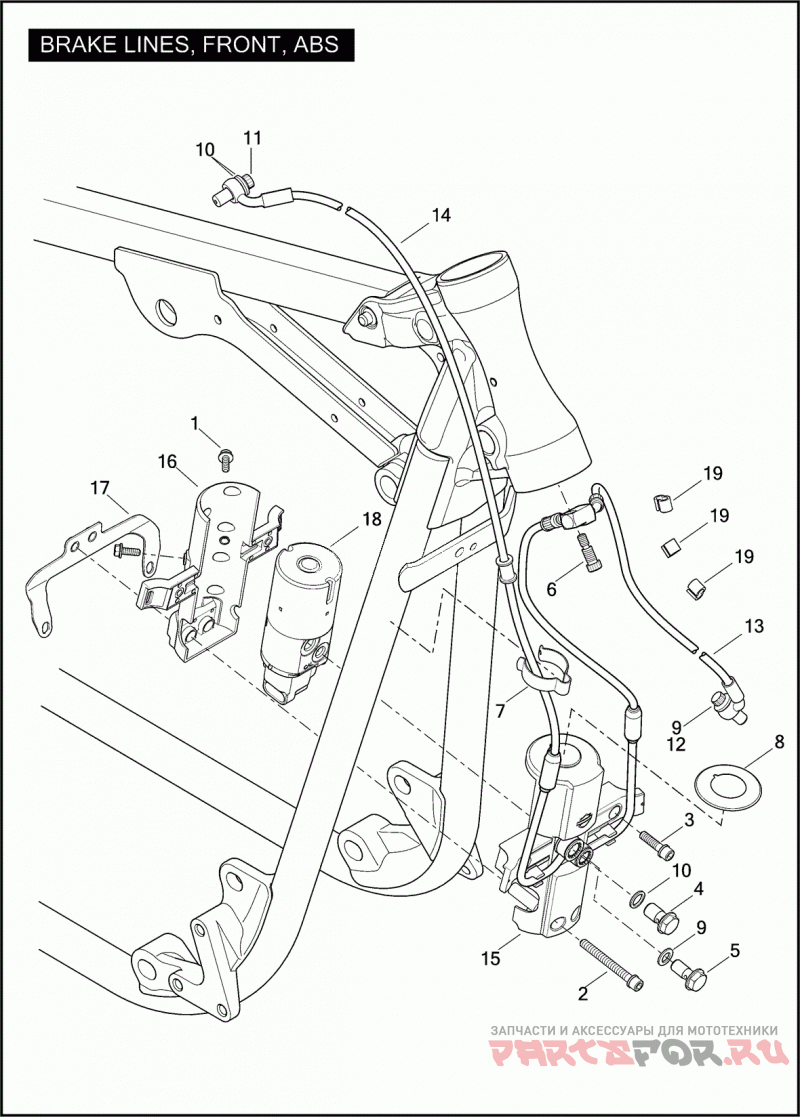 BRAKE LINES, FRONT, ABS

10
11
14
1
16
17
18
19
19
19
6
13
7
9
12
8
3
10
4
9
5
15
2

ЗАПЧАСТИ И АКСЕССУАРЫ ДЛЯ МОТОТЕХНИКИ
PARTSFOR.RU