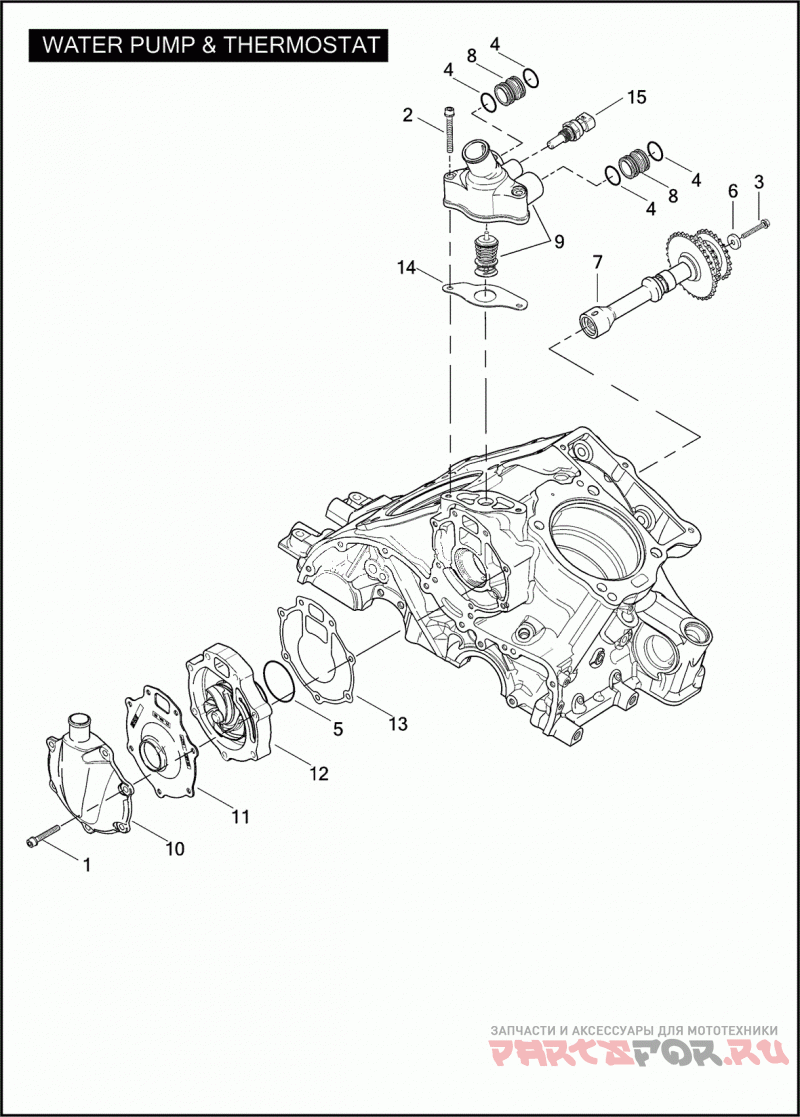 WATER PUMP & THERMOSTAT

4
8
4
2
15
4
8
4
6
3
9
14
7
5
13
12
11
10
1

ЗАПЧАСТИ И АКСЕССУАРЫ ДЛЯ МОТОТЕХНИКИ
PARTSFOR.RU