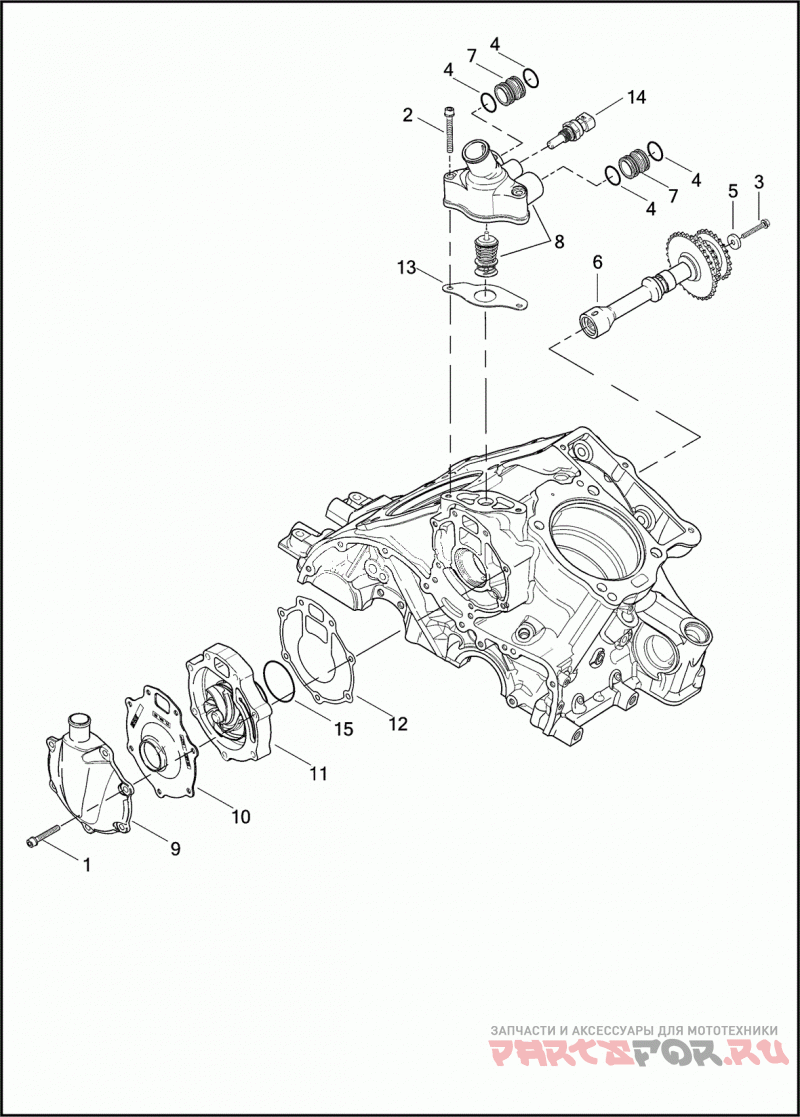 4
7
4
2
14
4
7
4
5
3
8
13
6
15
12
11
10
9
1
ЗАПЧАСТИ И АКСЕССУАРЫ ДЛЯ МОТОТЕХНИКИ
PARTSFOR.RU